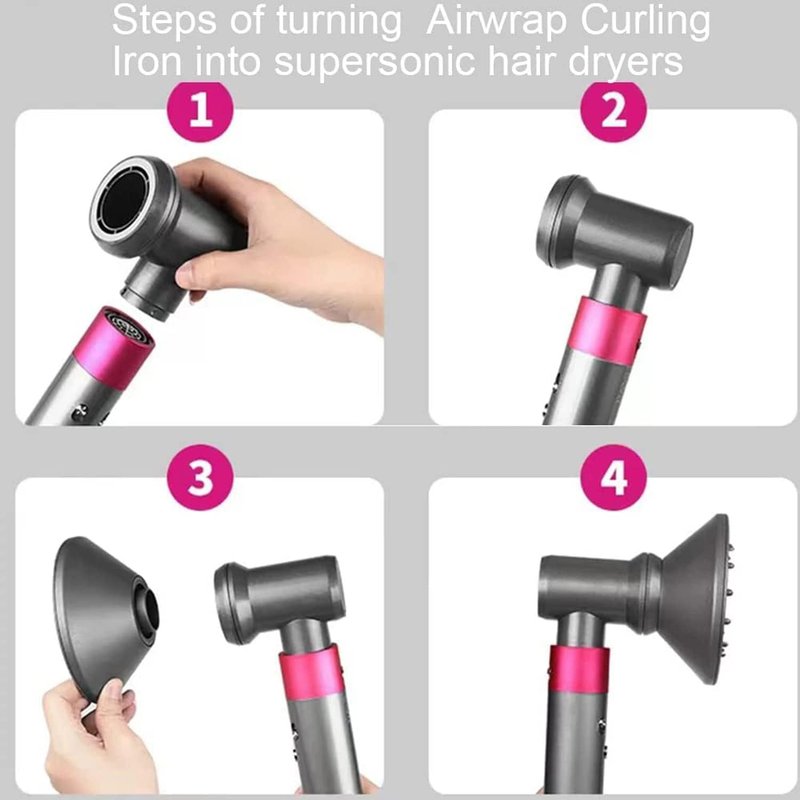 Steps of turning  Airwrap Curling Iron into supersonic hair dryers

1

2

3

4