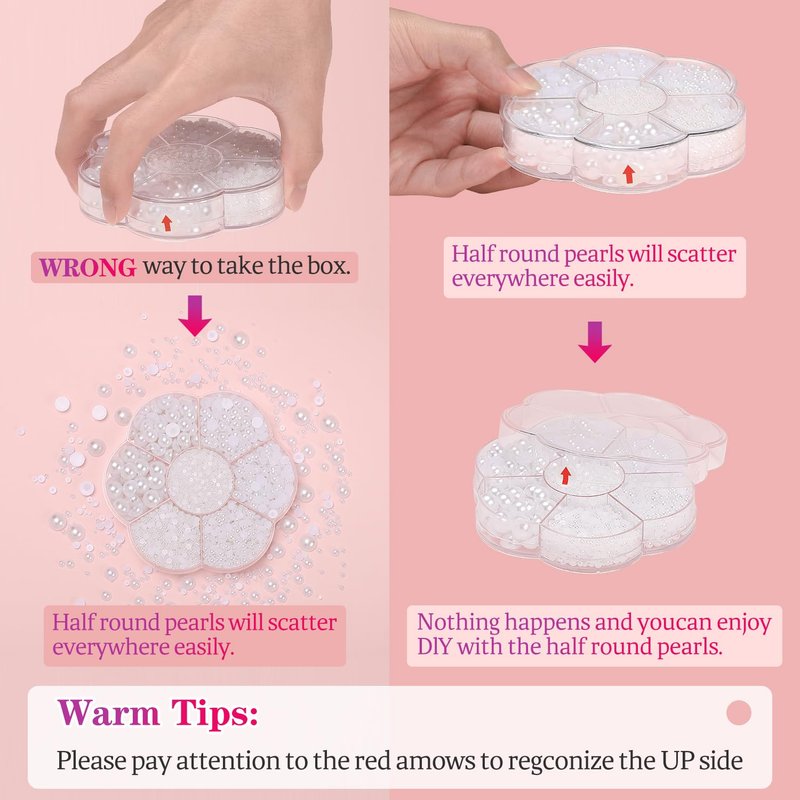 WRONG way to take the box.

Half round pearls will scatter everywhere easily.

Half round pearls will scatter everywhere easily.

Nothing happens and youcan enjoy DIY with the half round pearls.

Warm Tips:

Please pay attention to the red amows to regconize the UP side