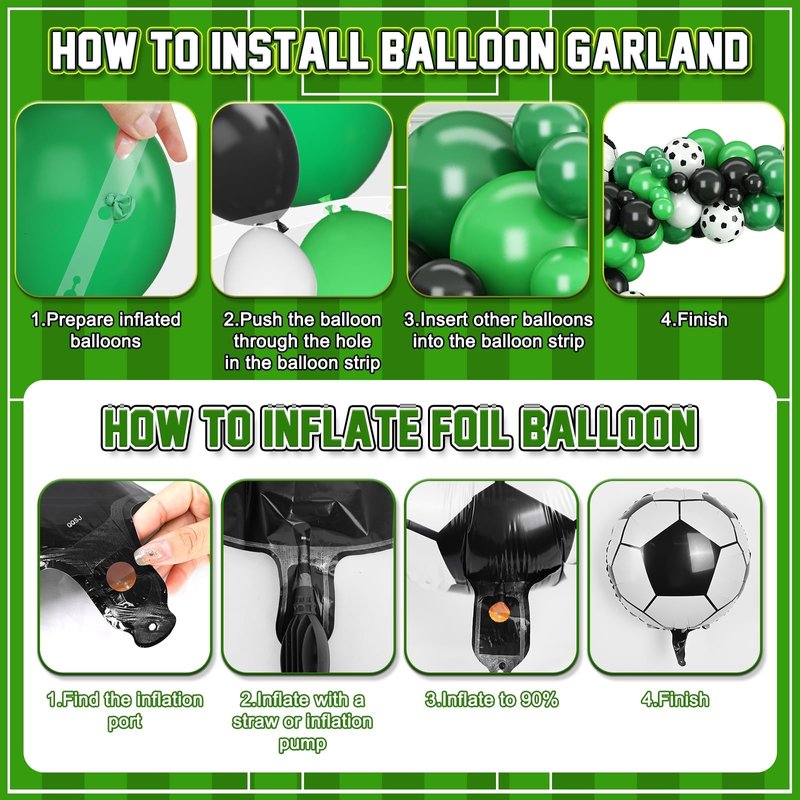 HOW TO INSTALL BALLOON GARLAND

1.Prepare inflated balloons

2.Push the balloon through the hole in the balloon strip

3.Insert other balloons into the balloon strip

4.Finish

HOW TO INFLATE FOIL BALLOON

1.Find the inflation port

2.Inflate with a straw or inflation pump

3.Inflate to 90%

4.Finish