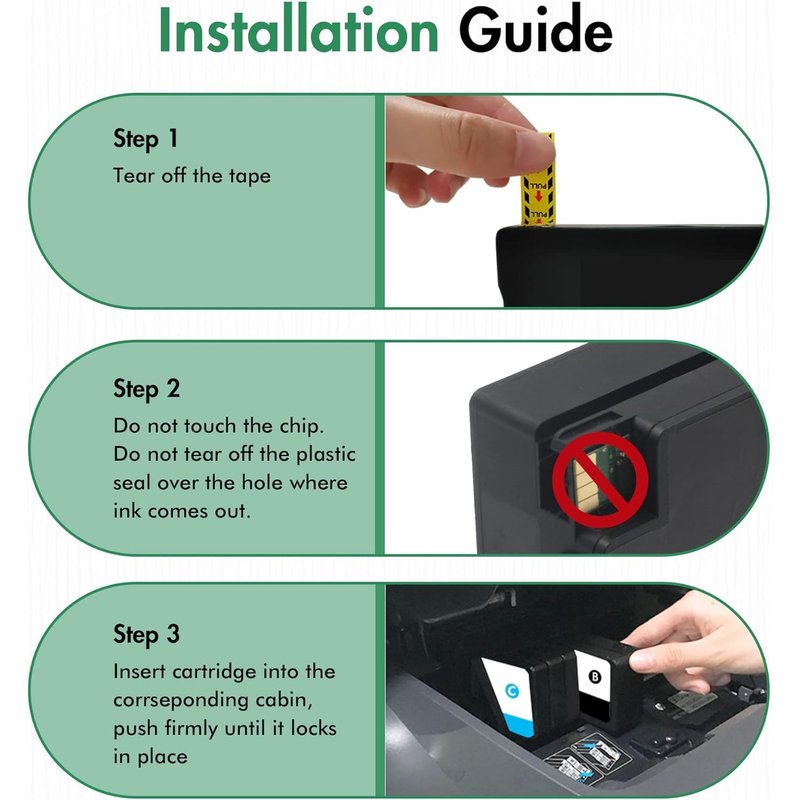 Installation Guide

Step 1
Tear off the tape

PULL
PULL

Step 2
Do not touch the chip.
Do not tear off the plastic seal over the hole where ink comes out.

Step 3
Insert cartridge into the corrseponding cabin, push firmly until it locks in place

C
B