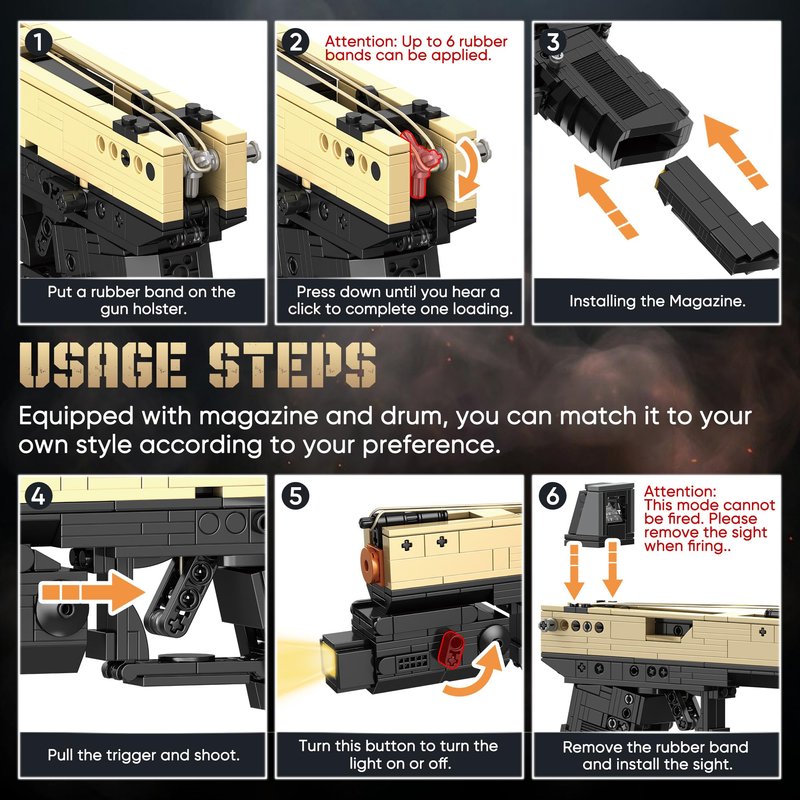 1

Put a rubber band on the gun holster.

2

Attention: Up to 6 rubber bands can be applied.

Press down until you hear a click to complete one loading.

3

Installing the Magazine.

USAGE STEPS

Equipped with magazine and drum, you can match it to your own style according to your preference.

4

Pull the trigger and shoot.

5

Turn this button to turn the light on or off.

6

Attention: This mode cannot be fired. Please remove the sight when firing..

Remove the rubber band and install the sight.