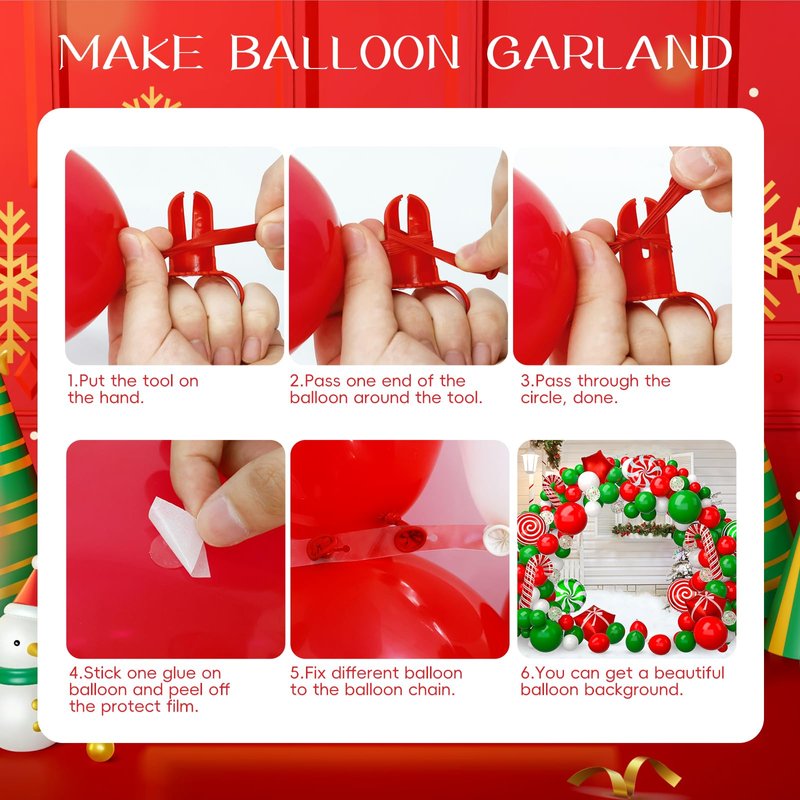 MAKE BALLOON GARLAND

1.Put the tool on the hand.

2.Pass one end of the balloon around the tool.

3.Pass through the circle, done.

4.Stick one glue on balloon and peel off the protect film.

5.Fix different balloon to the balloon chain.

6.You can get a beautiful balloon background.