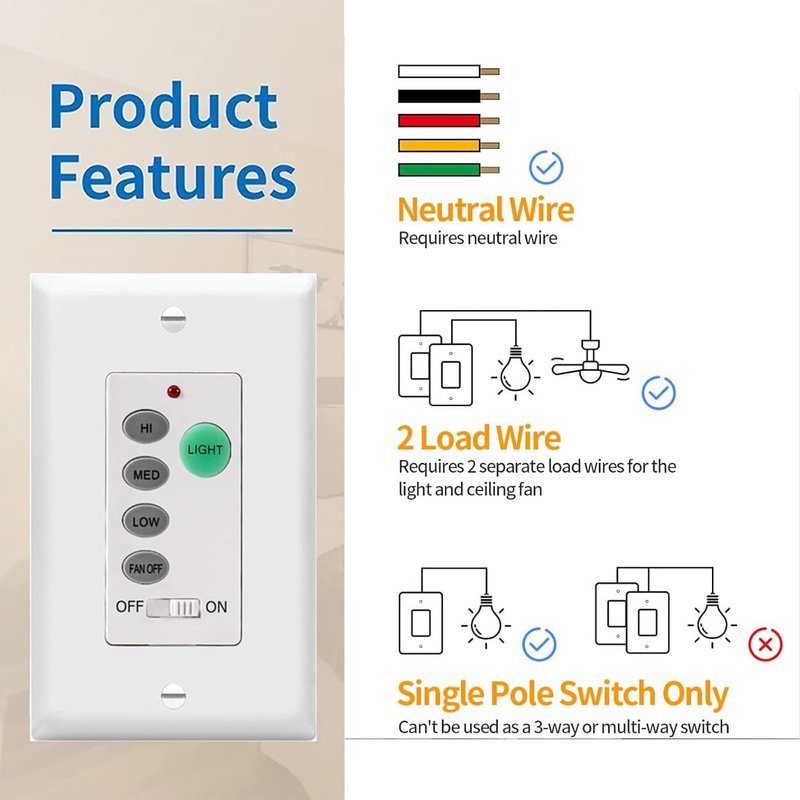 Product Features

HI
LIGHT
MED
LOW
FAN OFF
OFF ON

Neutral Wire
Requires neutral wire

2 Load Wire
Requires 2 separate load wires for the light and ceiling fan

Single Pole Switch Only
Can't be used as a 3-way or multi-way switch