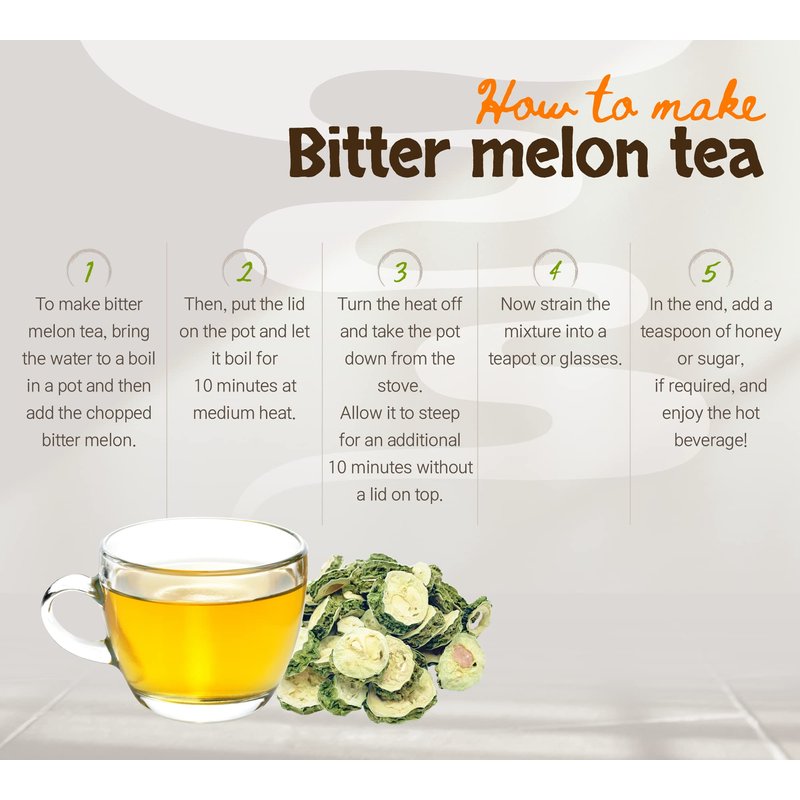 How to make
Bitter melon tea

1
To make bitter melon tea, bring the water to a boil in a pot and then add the chopped bitter melon.

2
Then, put the lid on the pot and let it boil for 10 minutes at medium heat.

3
Turn the heat off and take the pot down from the stove. Allow it to steep for an additional 10 minutes without a lid on top.

4
Now strain the mixture into a teapot or glasses.

5
In the end, add a teaspoon of honey or sugar, if required, and enjoy the hot beverage!