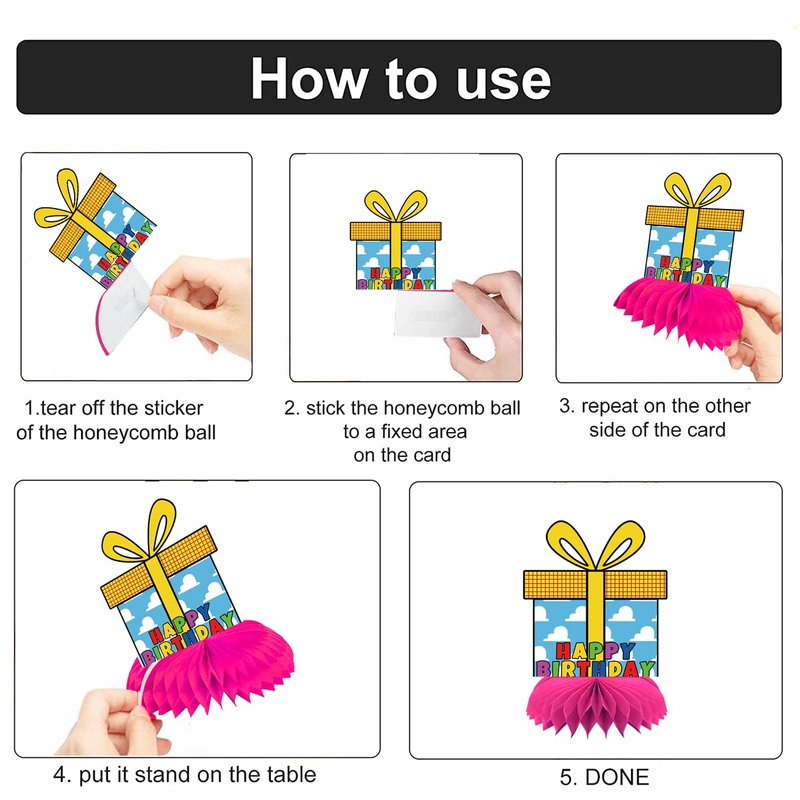 How to use

HAPPY BIRTHDAY

1.tear off the sticker of the honeycomb ball

HAPPY BIRTHDAY

2. stick the honeycomb ball to a fixed area on the card

HAPPY BIRTHDAY

3. repeat on the other side of the card

HAPPY BIRTHDAY

4. put it stand on the table

HAPPY BIRTHDAY

5. DONE