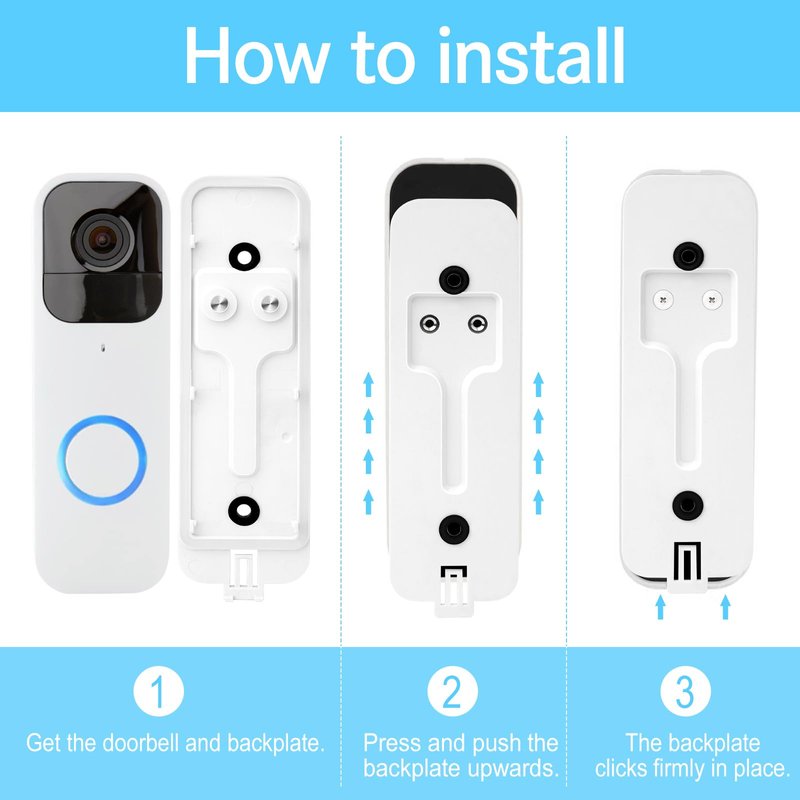 How to install

1

Get the doorbell and backplate.

2

Press and push the backplate upwards.

3

The backplate clicks firmly in place.