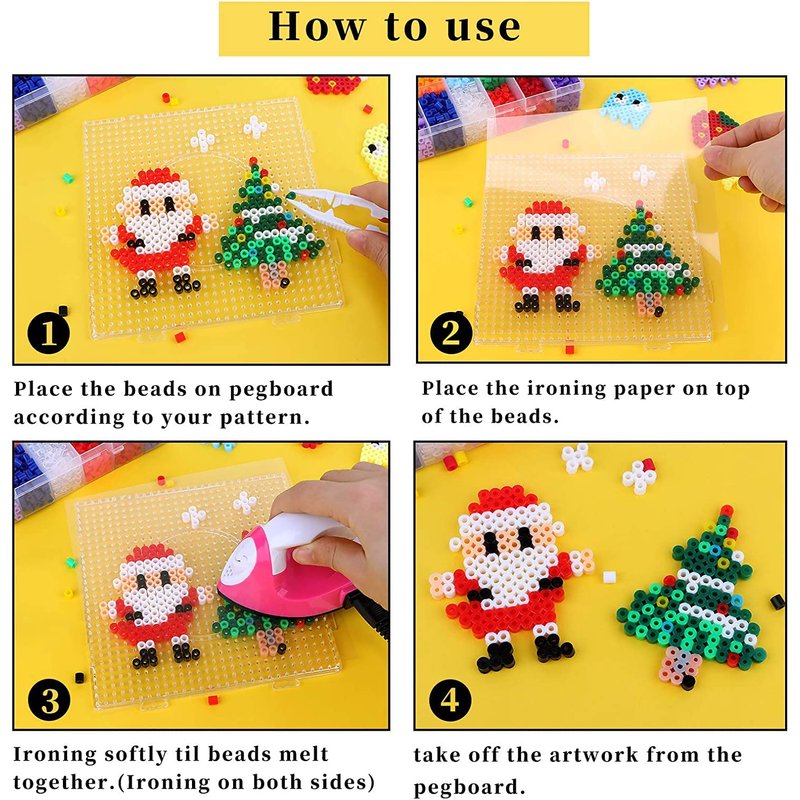 How to use

1

Place the beads on pegboard according to your pattern.

2

Place the ironing paper on top of the beads.

3

Ironing softly til beads melt together.(Ironing on both sides)

4

take off the artwork from the pegboard.