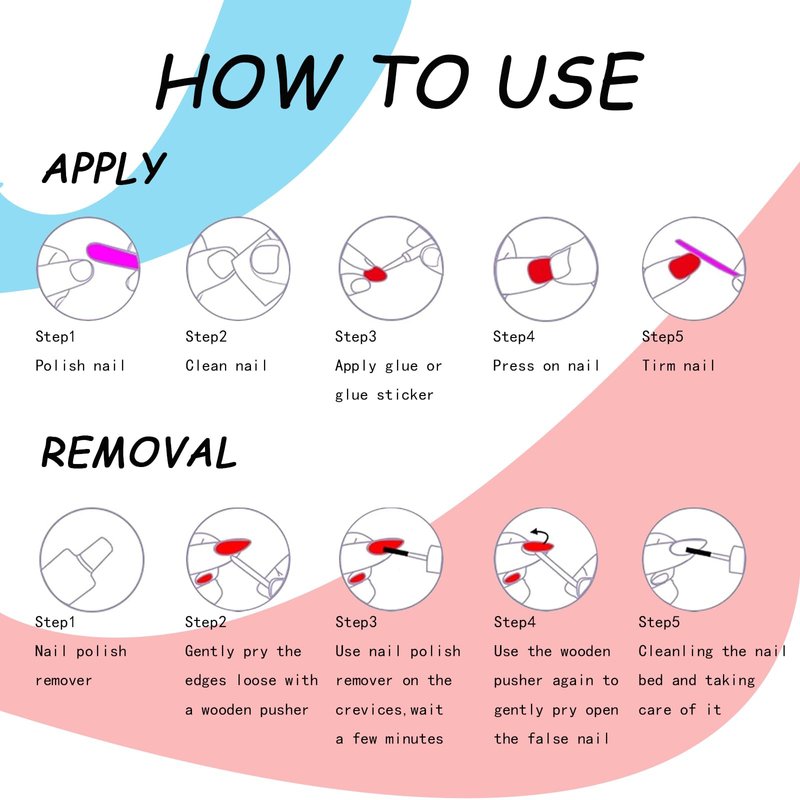 HOW TO USE

APPLY

Step1
Polish nail

Step2
Clean nail

Step3
Apply glue or glue sticker

Step4
Press on nail

Step5
Tirm nail

REMOVAL

Step1
Nail polish remover

Step2
Gently pry the edges loose with a wooden pusher

Step3
Use nail polish remover on the crevices,wait a few minutes

Step4
Use the wooden pusher again to gently pry open the false nail

Step5
Cleanling the nail bed and taking care of it