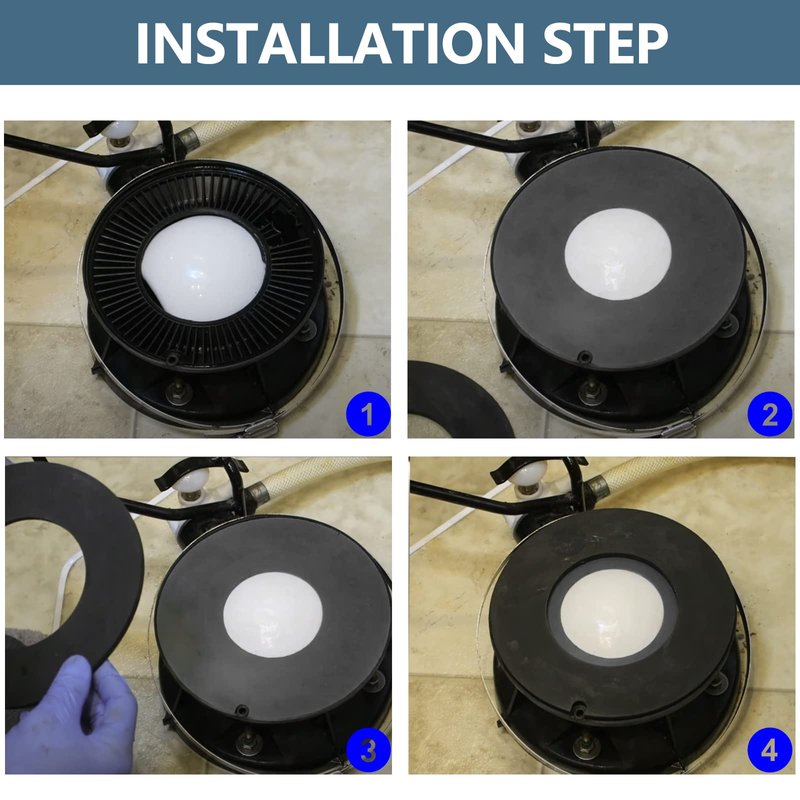 INSTALLATION STEP

1

2

3

4