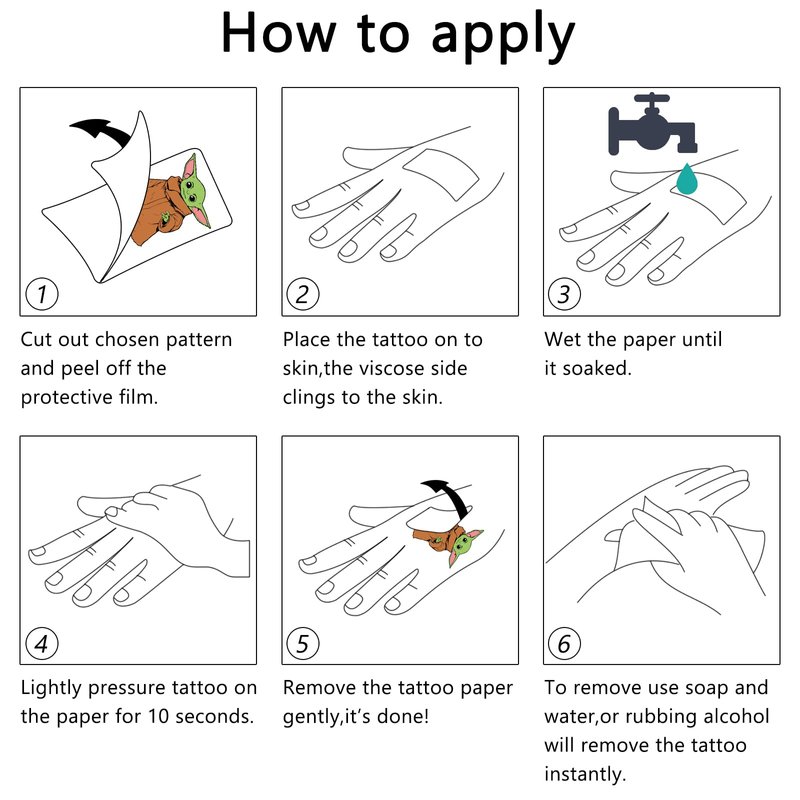 How to apply

1

Cut out chosen pattern and peel off the protective film.

2

Place the tattoo on to skin,the viscose side clings to the skin.

3

Wet the paper until it soaked.

4

Lightly pressure tattoo on the paper for 10 seconds.

5

Remove the tattoo paper gently,it's done!

6

To remove use soap and water,or rubbing alcohol will remove the tattoo instantly.