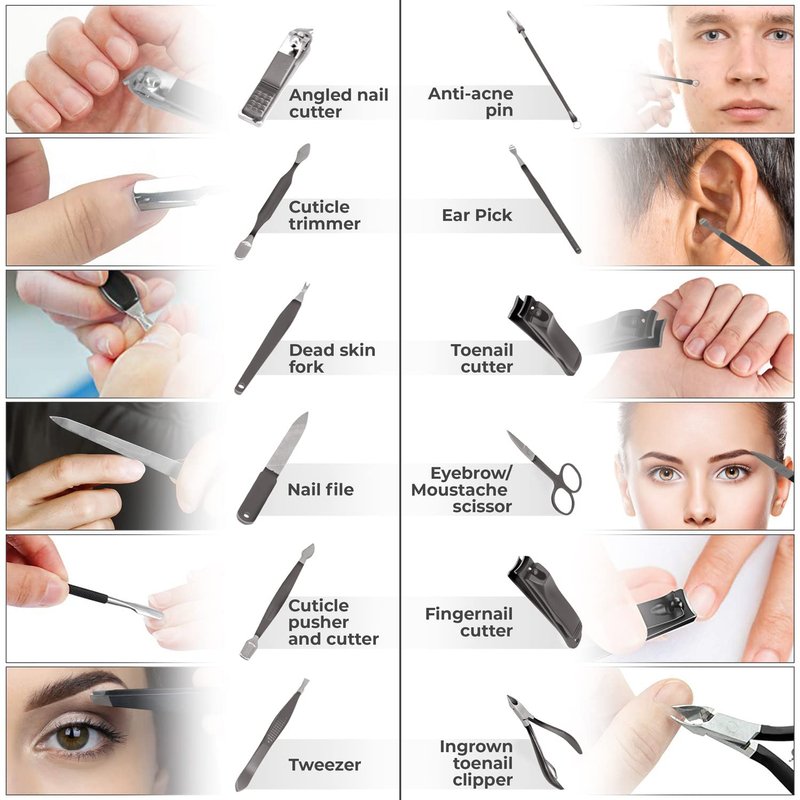 Angled nail cutter

Cuticle trimmer

Dead skin fork

Nail file

Cuticle pusher and cutter

Tweezer

Anti-acne pin

Ear Pick

Toenail cutter

Eyebrow/ Moustache scissor

Fingernail cutter

Ingrown toenail clipper