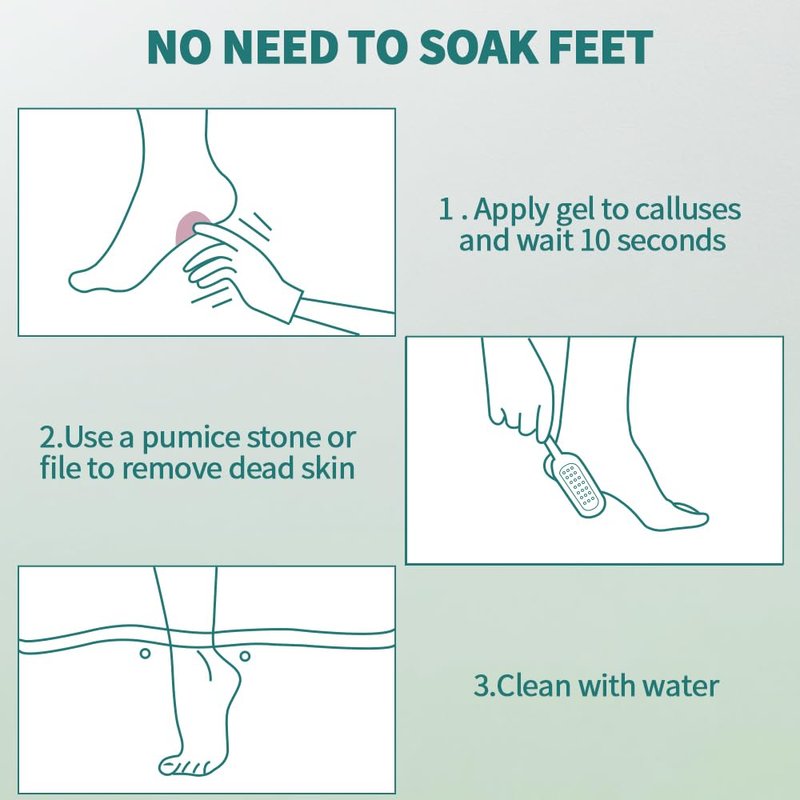 NO NEED TO SOAK FEET

1 . Apply gel to calluses and wait 10 seconds

2.Use a pumice stone or file to remove dead skin

3.Clean with water