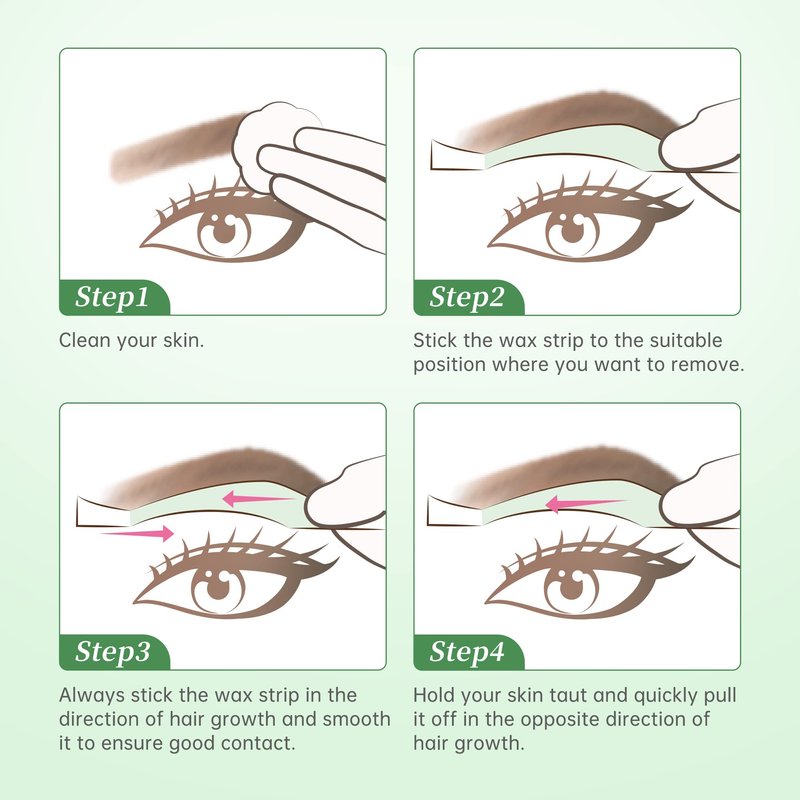 Step1

Clean your skin.

Step2

Stick the wax strip to the suitable position where you want to remove.

Step3

Always stick the wax strip in the direction of hair growth and smooth it to ensure good contact.

Step4

Hold your skin taut and quickly pull it off in the opposite direction of hair growth.