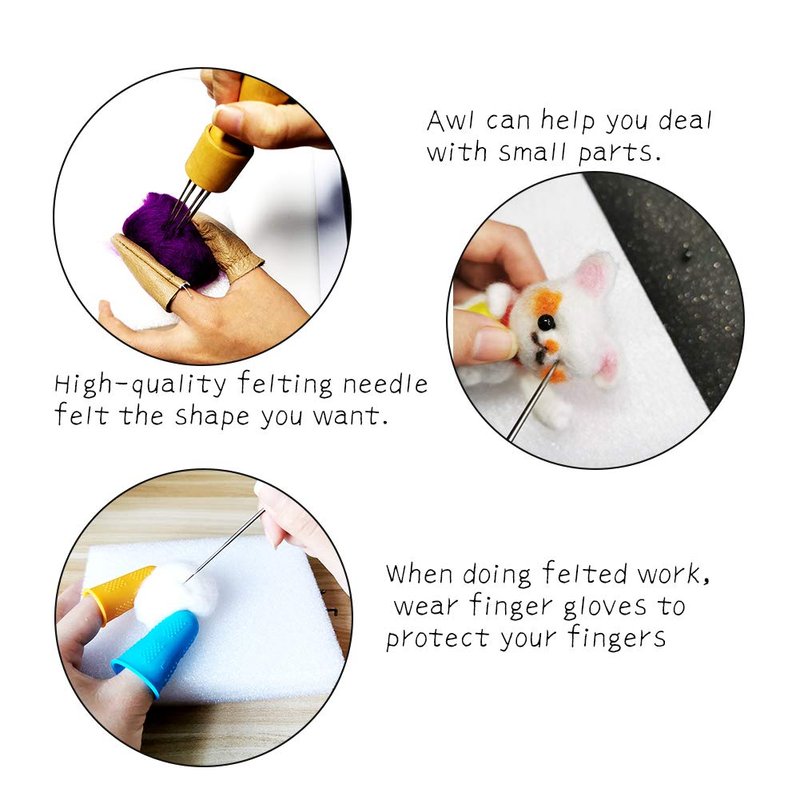 Awl can help you deal with small parts.

High-quality felting needle felt the shape you want.

When doing felted work, wear finger gloves to protect your fingers