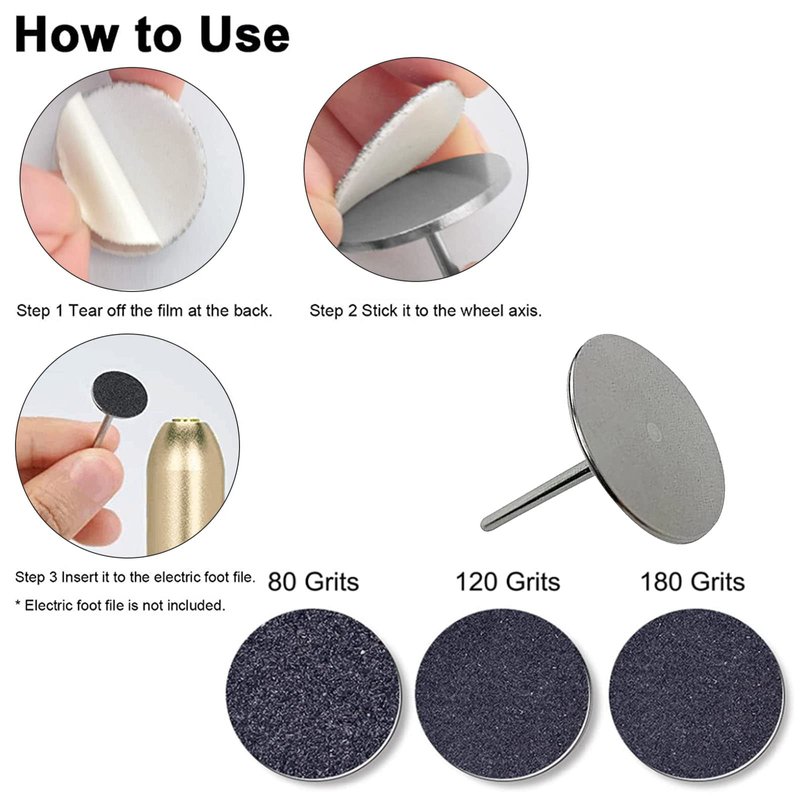 How to Use

Step 1 Tear off the film at the back.

Step 2 Stick it to the wheel axis.

Step 3 Insert it to the electric foot file.

* Electric foot file is not included.

80 Grits

120 Grits

180 Grits