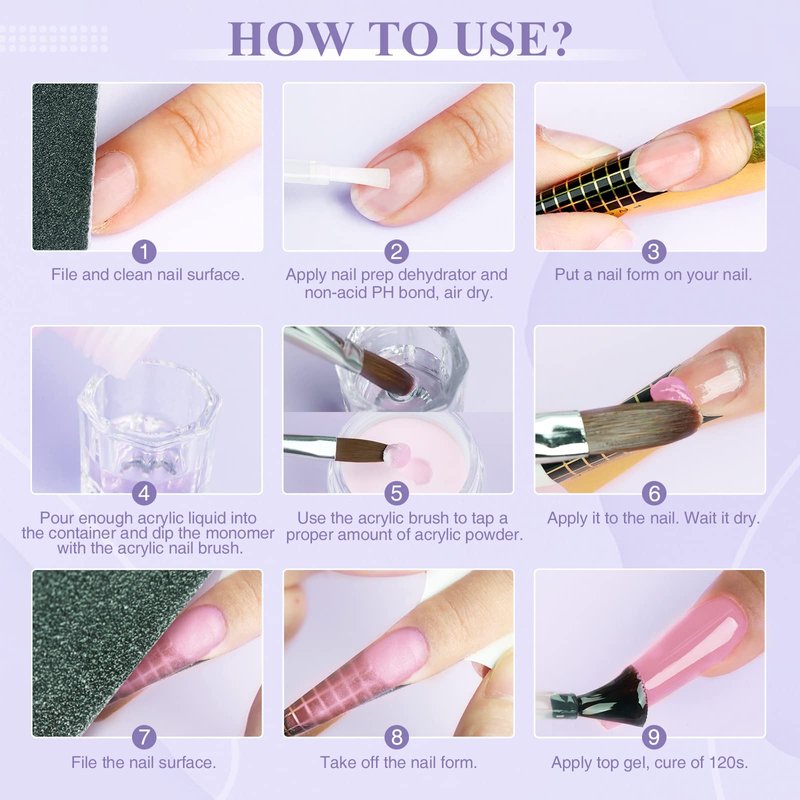 HOW TO USE?

1
File and clean nail surface.

2
Apply nail prep dehydrator and non-acid PH bond, air dry.

3
Put a nail form on your nail.

4
Pour enough acrylic liquid into the container and dip the monomer with the acrylic nail brush.

5
Use the acrylic brush to tap a proper amount of acrylic powder.

6
Apply it to the nail. Wait it dry.

7
File the nail surface.

8
Take off the nail form.

9
Apply top gel, cure of 120s.