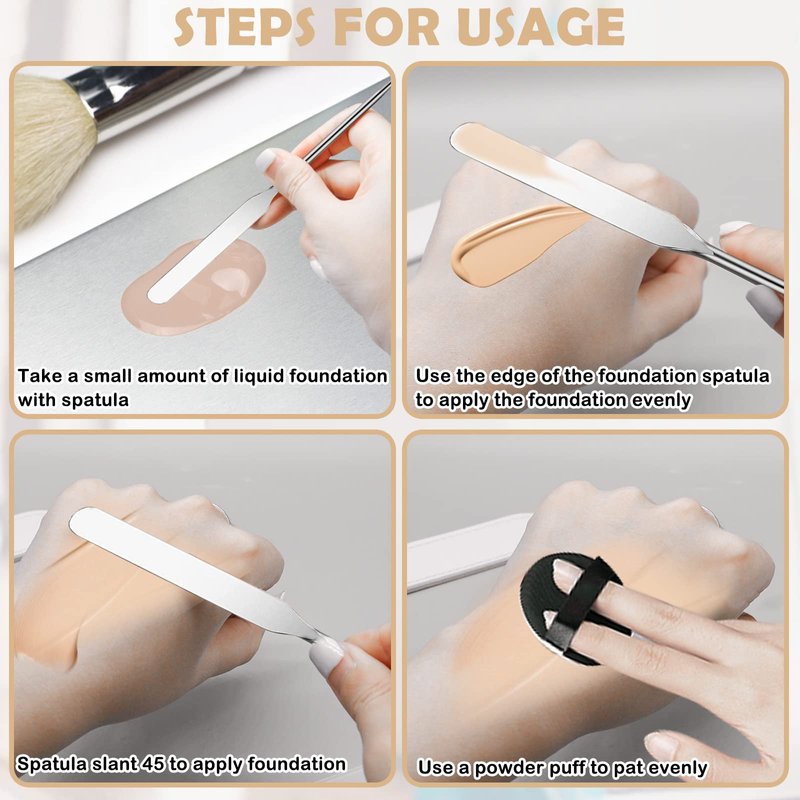 STEPS FOR USAGE

Take a small amount of liquid foundation with spatula

Use the edge of the foundation spatula to apply the foundation evenly

Spatula slant 45 to apply foundation

Use a powder puff to pat evenly