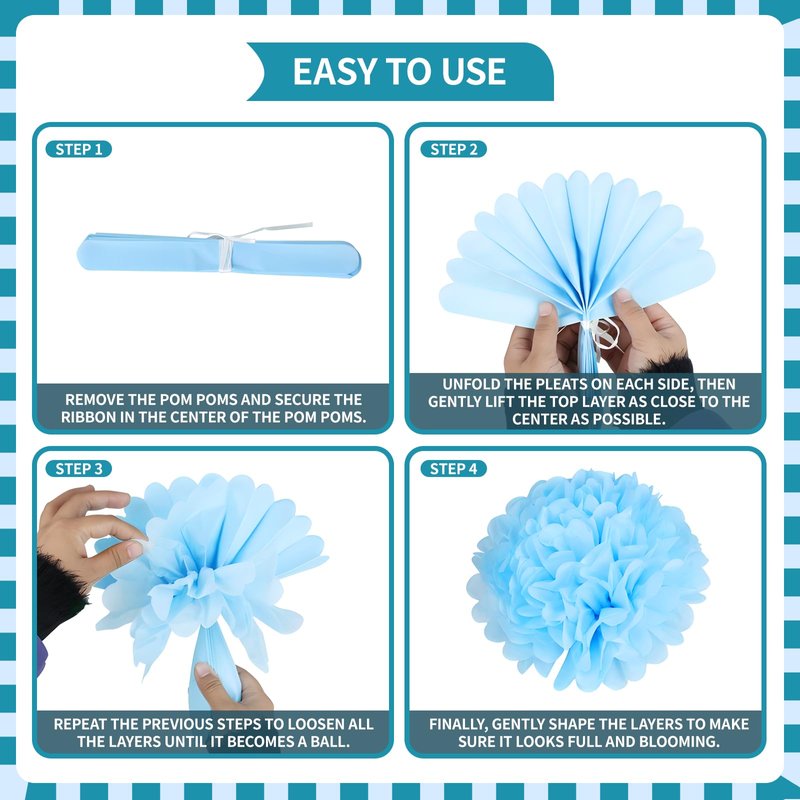 EASY TO USE

STEP 1

REMOVE THE POM POMS AND SECURE THE RIBBON IN THE CENTER OF THE POM POMS.

STEP 2

UNFOLD THE PLEATS ON EACH SIDE, THEN GENTLY LIFT THE TOP LAYER AS CLOSE TO THE CENTER AS POSSIBLE.

STEP 3

REPEAT THE PREVIOUS STEPS TO LOOSEN ALL THE LAYERS UNTIL IT BECOMES A BALL.

STEP 4

FINALLY, GENTLY SHAPE THE LAYERS TO MAKE SURE IT LOOKS FULL AND BLOOMING.