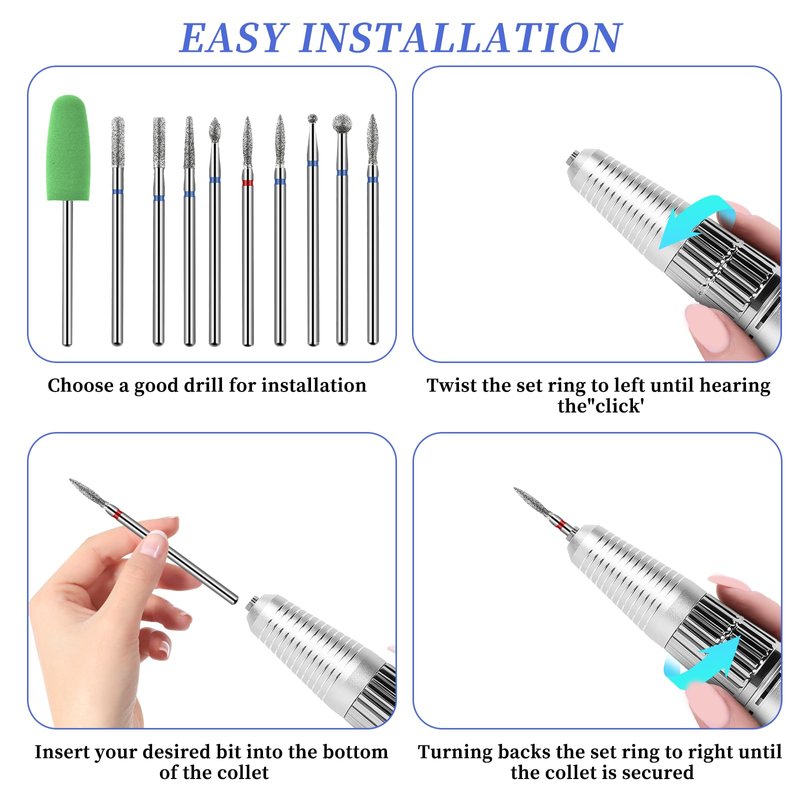 EASY INSTALLATION

Choose a good drill for installation

Twist the set ring to left until hearing the"click'

Insert your desired bit into the bottom of the collet

Turning backs the set ring to right until the collet is secured