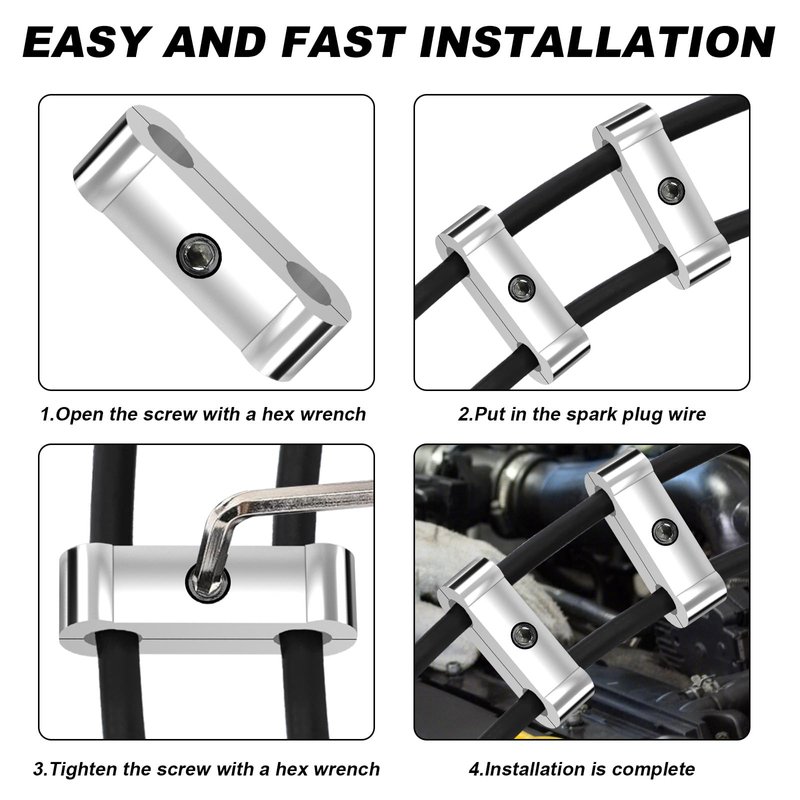 EASY AND FAST INSTALLATION

1.Open the screw with a hex wrench

2.Put in the spark plug wire

3.Tighten the screw with a hex wrench

4.Installation is complete