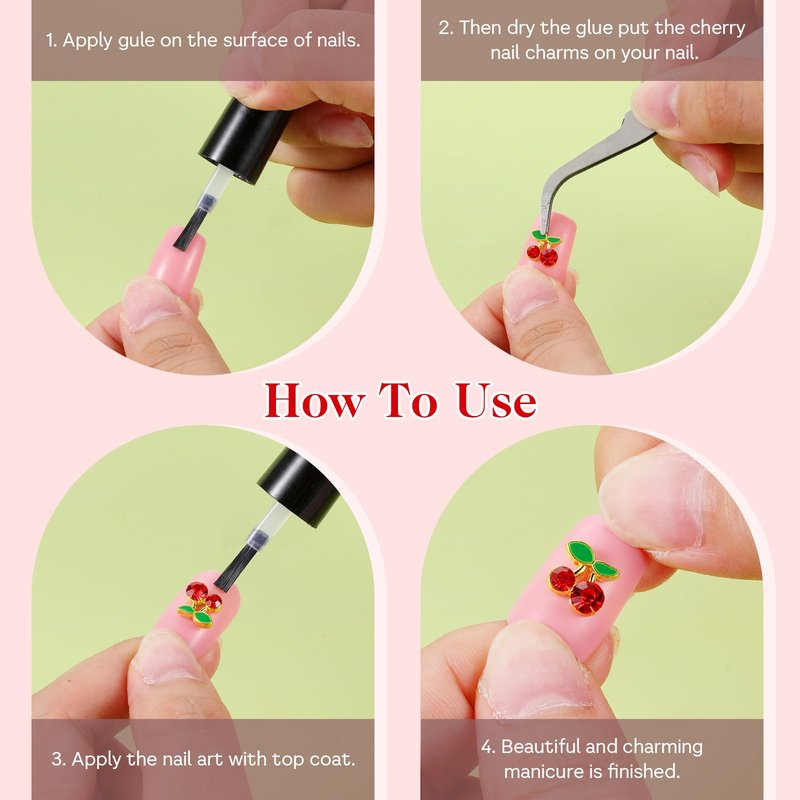 1. Apply gule on the surface of nails.

2. Then dry the glue put the cherry nail charms on your nail.

How To Use

3. Apply the nail art with top coat.

4. Beautiful and charming manicure is finished.