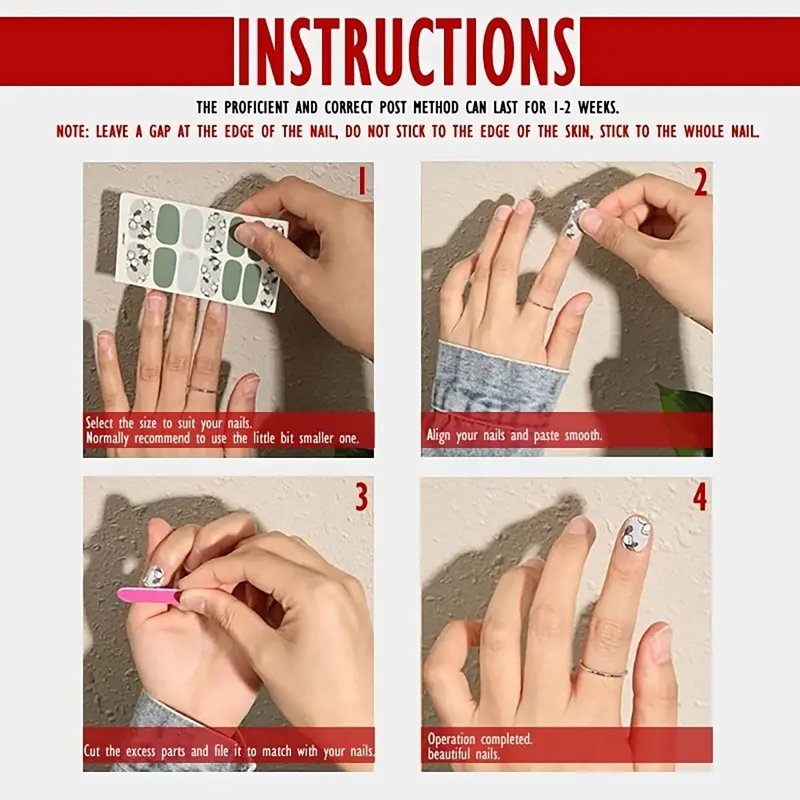 INSTRUCTIONS

THE PROFICIENT AND CORRECT POST METHOD CAN LAST FOR 1-2 WEEKS.
NOTE: LEAVE A GAP AT THE EDGE OF THE NAIL, DO NOT STICK TO THE EDGE OF THE SKIN, STICK TO THE WHOLE NAIL.

1
Select the size to suit your nails.
Normally recommend to use the little bit smaller one.

2
Align your nails and paste smooth.

3
Cut the excess parts and file it to match with your nails.

4
Operation completed.
beautiful nails.