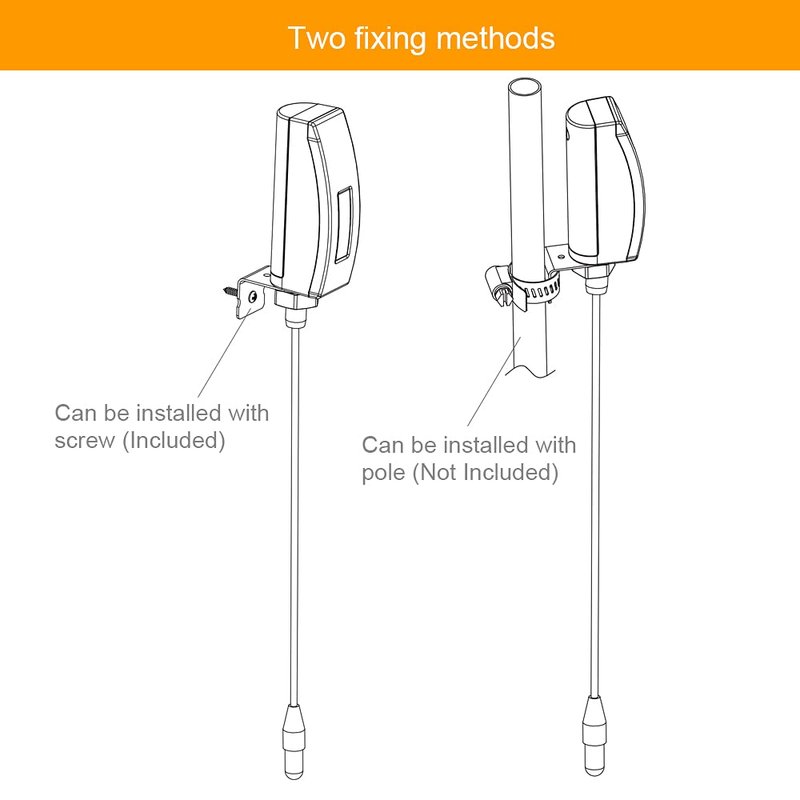 Two fixing methods

Can be installed with screw (Included)

Can be installed with pole (Not Included)