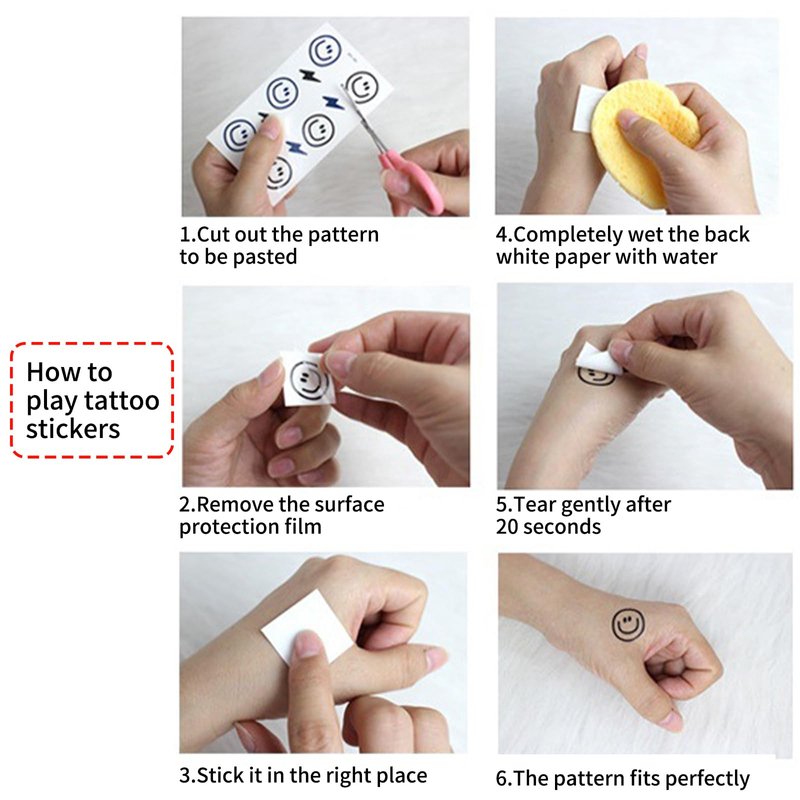 How to play tattoo stickers

1.Cut out the pattern to be pasted

2.Remove the surface protection film

3.Stick it in the right place

4.Completely wet the back white paper with water

5.Tear gently after 20 seconds

6.The pattern fits perfectly