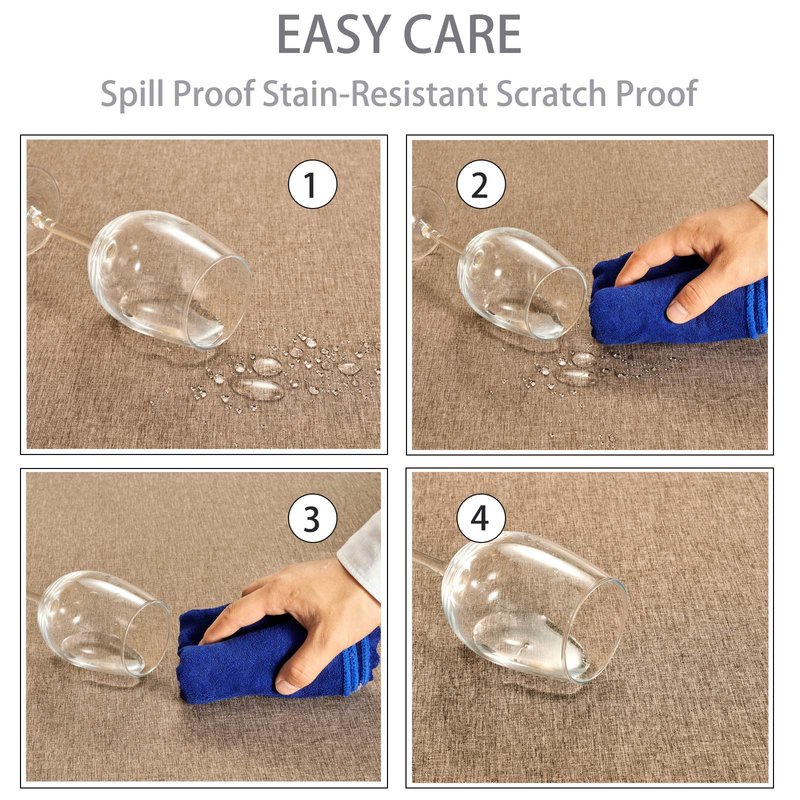 EASY CARE

Spill Proof Stain-Resistant Scratch Proof

1

2

3

4