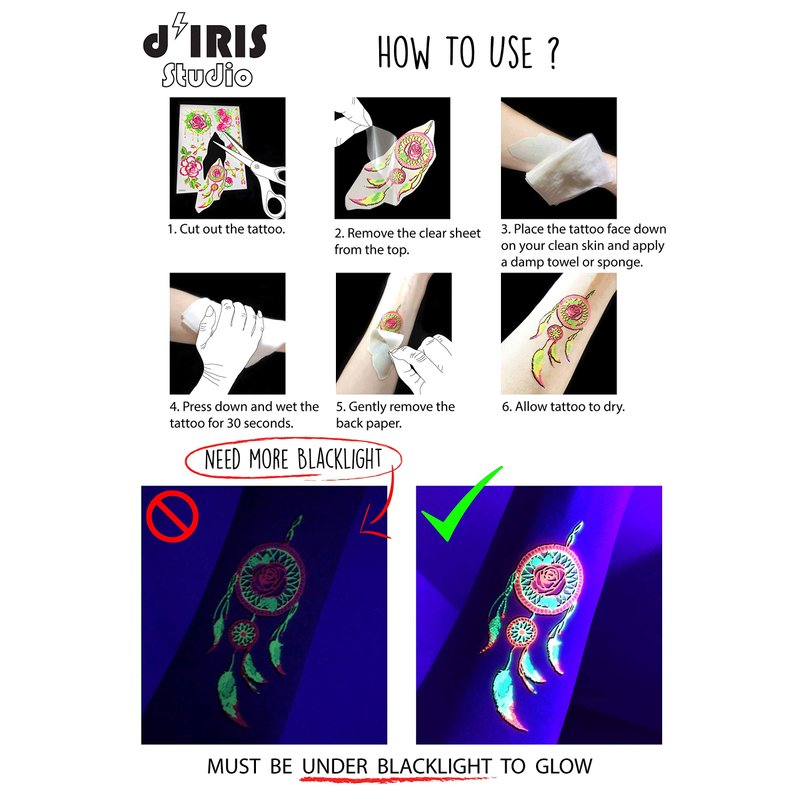 d'IRIS Studio

HOW TO USE ?

1. Cut out the tattoo.

2. Remove the clear sheet from the top.

3. Place the tattoo face down on your clean skin and apply a damp towel or sponge.

4. Press down and wet the tattoo for 30 seconds.

5. Gently remove the back paper.

6. Allow tattoo to dry.

NEED MORE BLACKLIGHT

MUST BE UNDER BLACKLIGHT TO GLOW