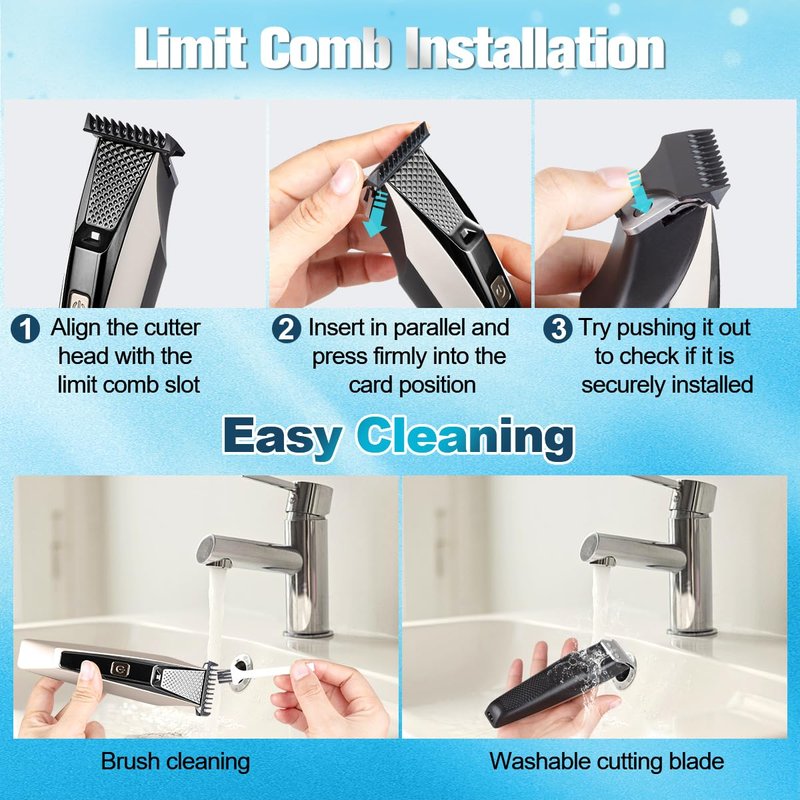 Limit Comb Installation

1 Align the cutter head with the limit comb slot

2 Insert in parallel and press firmly into the card position

3 Try pushing it out to check if it is securely installed

Easy Cleaning

Brush cleaning

Washable cutting blade