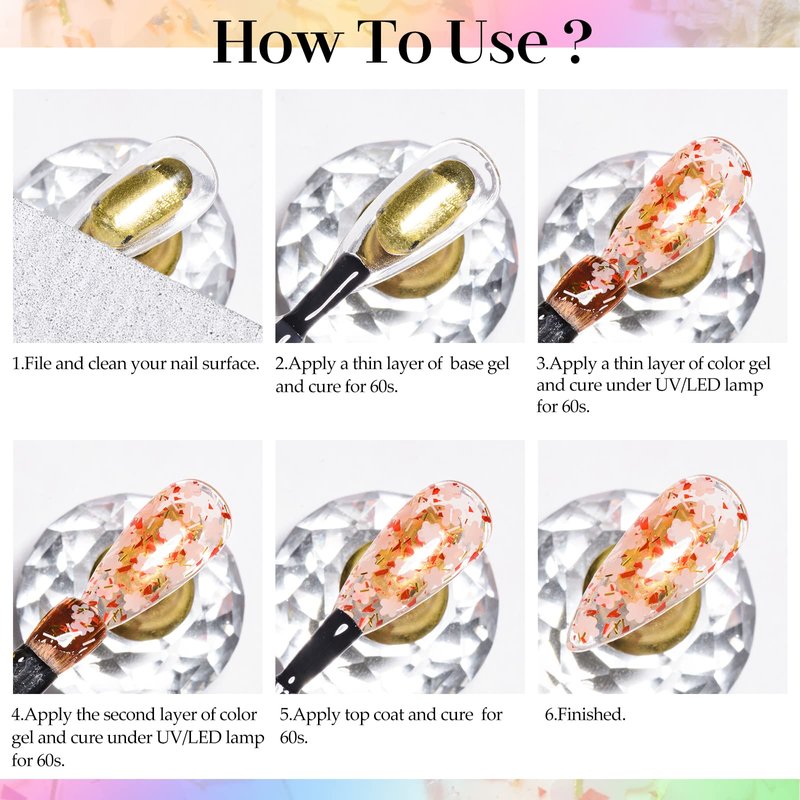 How To Use ?

1.File and clean your nail surface.

2.Apply a thin layer of base gel and cure for 60s.

3.Apply a thin layer of color gel and cure under UV/LED lamp for 60s.

4.Apply the second layer of color gel and cure under UV/LED lamp for 60s.

5.Apply top coat and cure for 60s.

6.Finished.