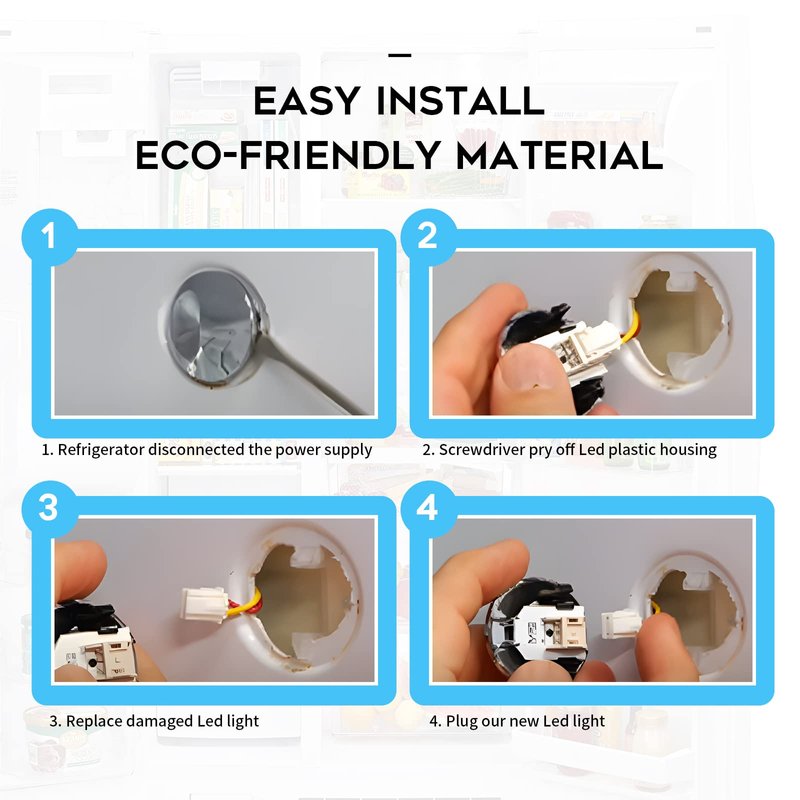 EASY INSTALL
ECO-FRIENDLY MATERIAL

1

1. Refrigerator disconnected the power supply

2

2. Screwdriver pry off Led plastic housing

3

3. Replace damaged Led light

4

4. Plug our new Led light