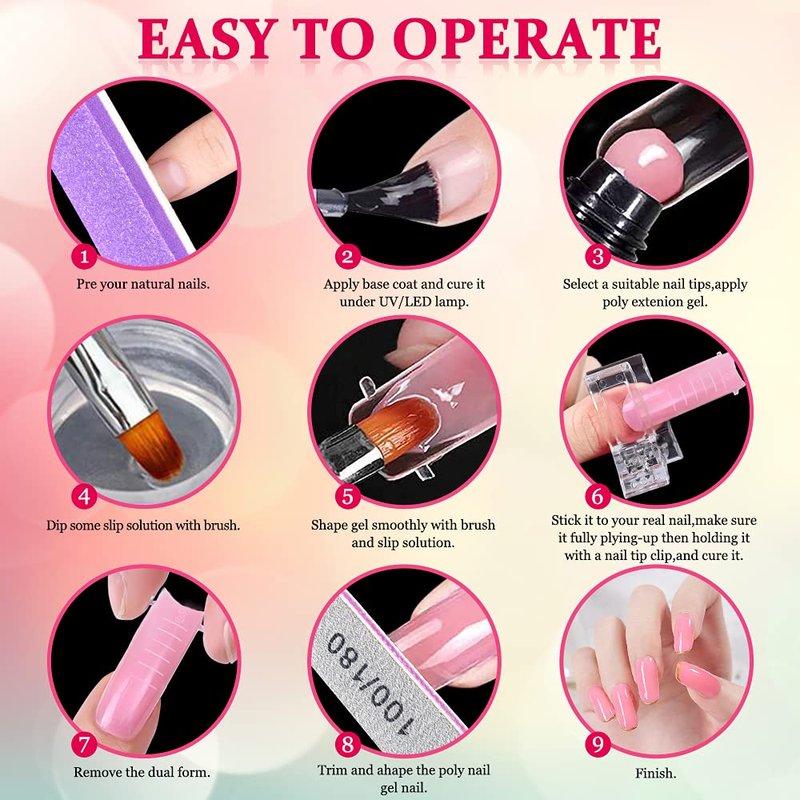 EASY TO OPERATE

1
Pre your natural nails.

2
Apply base coat and cure it under UV/LED lamp.

3
Select a suitable nail tips,apply poly extenion gel.

4
Dip some slip solution with brush.

5
Shape gel smoothly with brush and slip solution.

6
Stick it to your real nail,make sure it fully plying-up then holding it with a nail tip clip,and cure it.

7
Remove the dual form.

100/180

8
Trim and ahape the poly nail gel nail.

9
Finish.