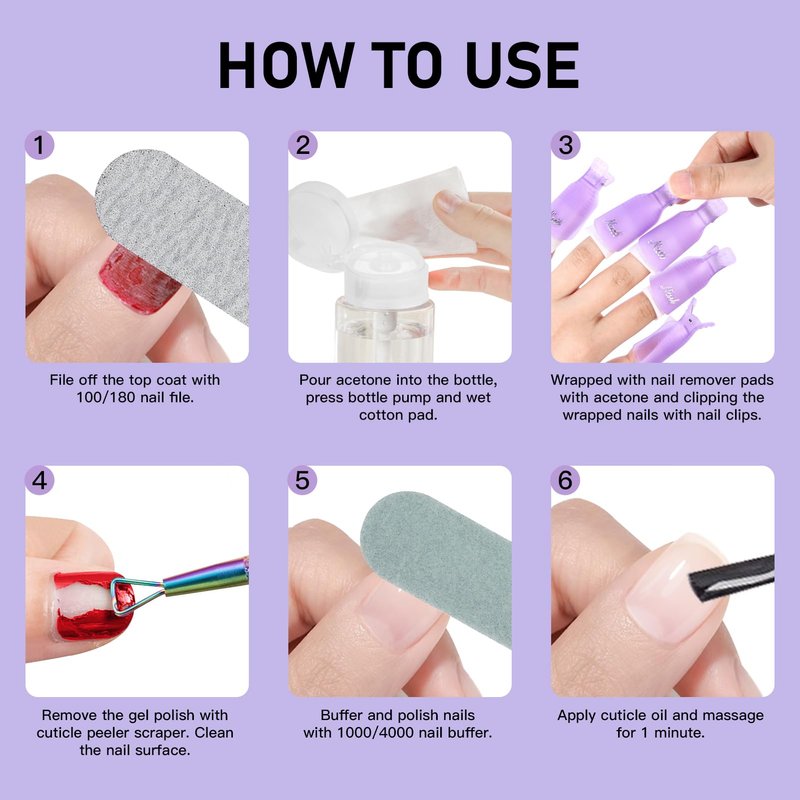 HOW TO USE

1

File off the top coat with 100/180 nail file.

2

Pour acetone into the bottle, press bottle pump and wet cotton pad.

3

Wrapped with nail remover pads with acetone and clipping the wrapped nails with nail clips.

4

Remove the gel polish with cuticle peeler scraper. Clean the nail surface.

5

Buffer and polish nails with 1000/4000 nail buffer.

6

Apply cuticle oil and massage for 1 minute.