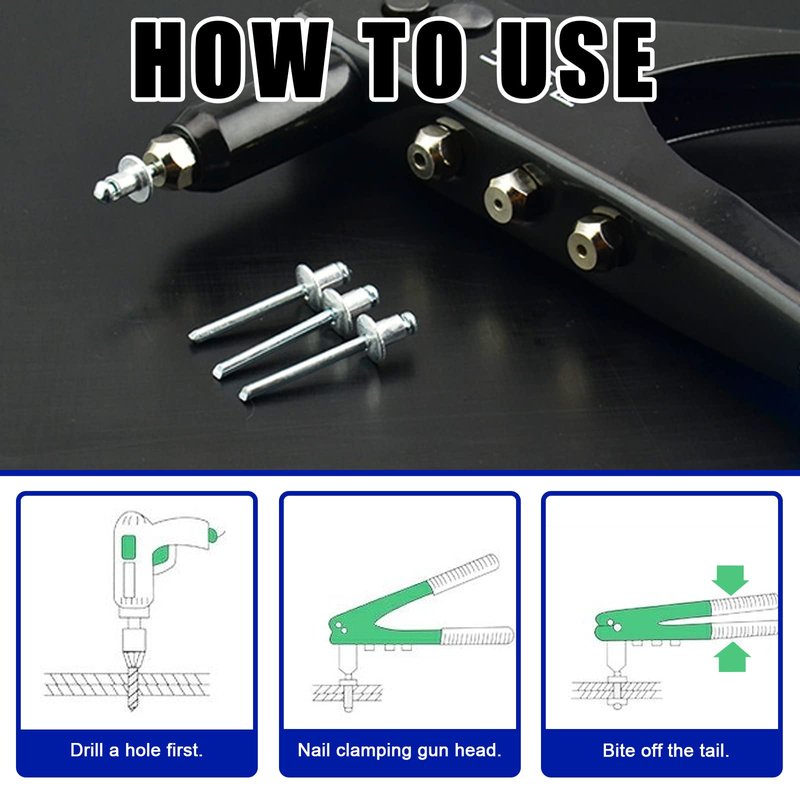 HOW TO USE

Drill a hole first.

Nail clamping gun head.

Bite off the tail.