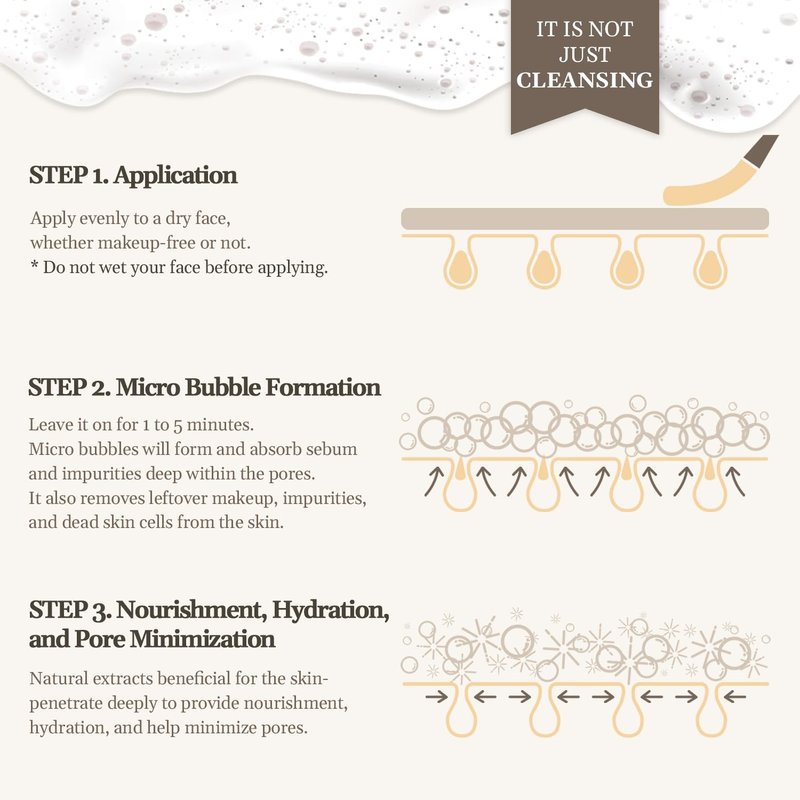 IT IS NOT JUST CLEANSING

STEP 1. Application

Apply evenly to a dry face, whether makeup-free or not.
* Do not wet your face before applying.

STEP 2. Micro Bubble Formation

Leave it on for 1 to 5 minutes.
Micro bubbles will form and absorb sebum and impurities deep within the pores.
It also removes leftover makeup, impurities, and dead skin cells from the skin.

STEP 3. Nourishment, Hydration, and Pore Minimization

Natural extracts beneficial for the skin-penetrate deeply to provide nourishment, hydration, and help minimize pores.