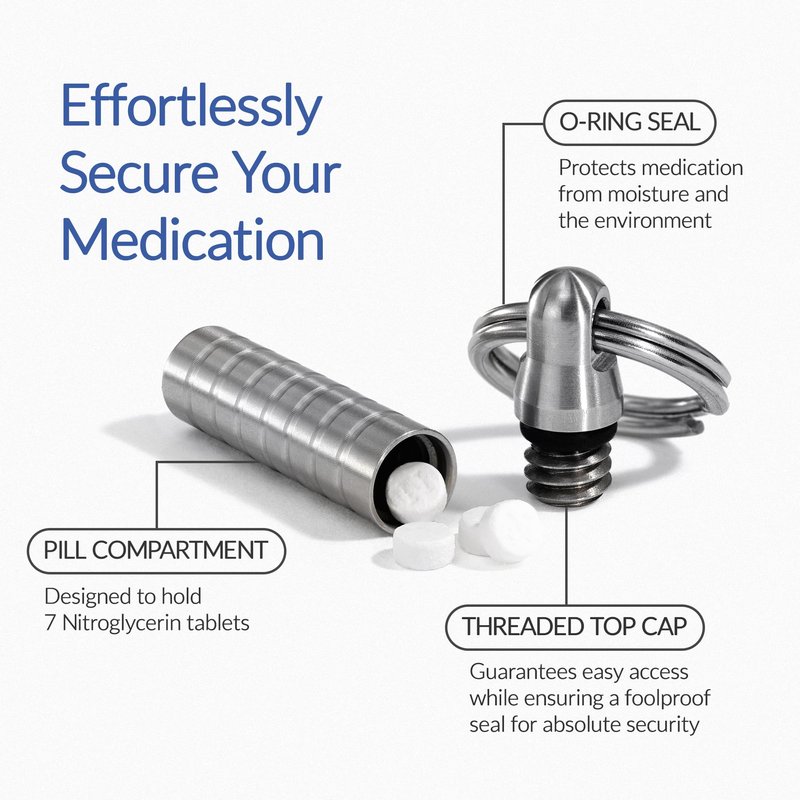 Effortlessly Secure Your Medication

O-RING SEAL

Protects medication from moisture and the environment

PILL COMPARTMENT

Designed to hold 7 Nitroglycerin tablets

THREADED TOP CAP

Guarantees easy access while ensuring a foolproof seal for absolute security