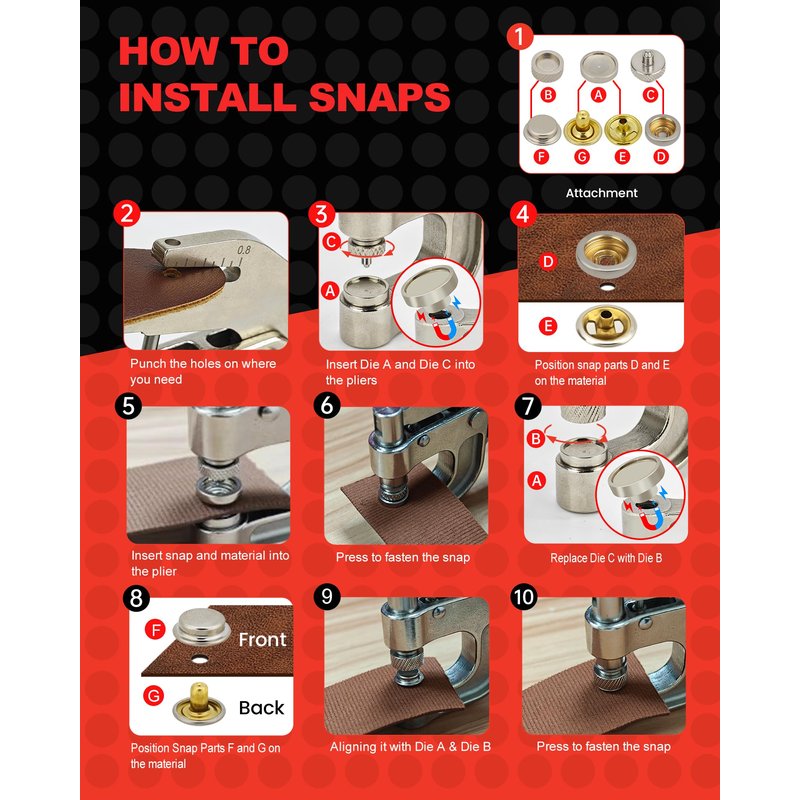 HOW TO
INSTALL SNAPS

1
B A C
F G E D
Attachment

2
0.8
Punch the holes on where you need

3
C
A
Insert Die A and Die C into the pliers

4
D
E
Position snap parts D and E on the material

5
Insert snap and material into the plier

6
Press to fasten the snap

7
B
A
Replace Die C with Die B

8
F
Front
G
Back
Position Snap Parts F and G on the material

9
Aligning it with Die A & Die B

10
Press to fasten the snap