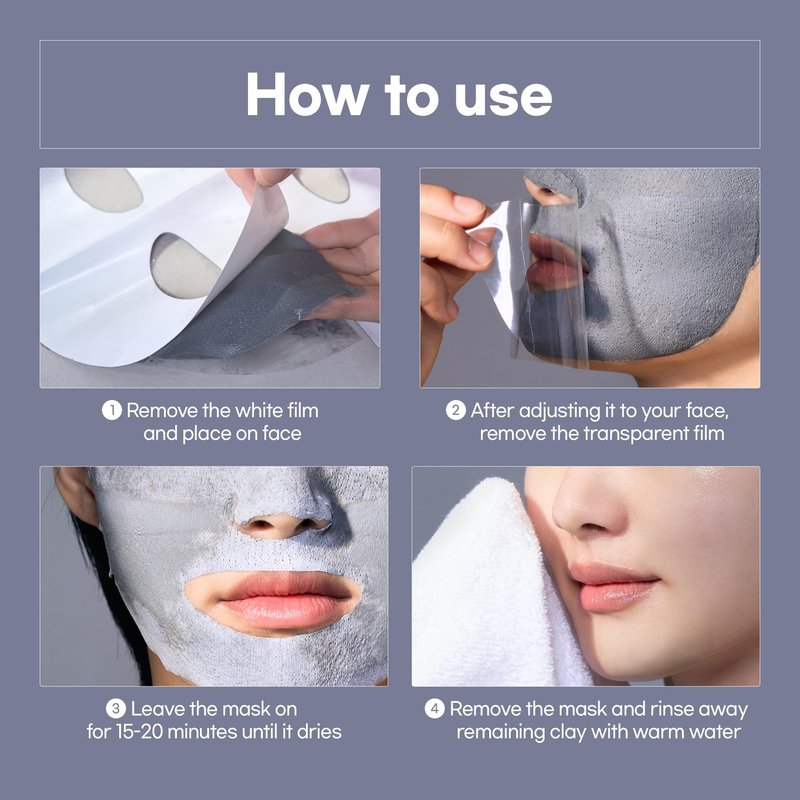 How to use

1 Remove the white film and place on face

2 After adjusting it to your face, remove the transparent film

3 Leave the mask on for 15-20 minutes until it dries

4 Remove the mask and rinse away remaining clay with warm water