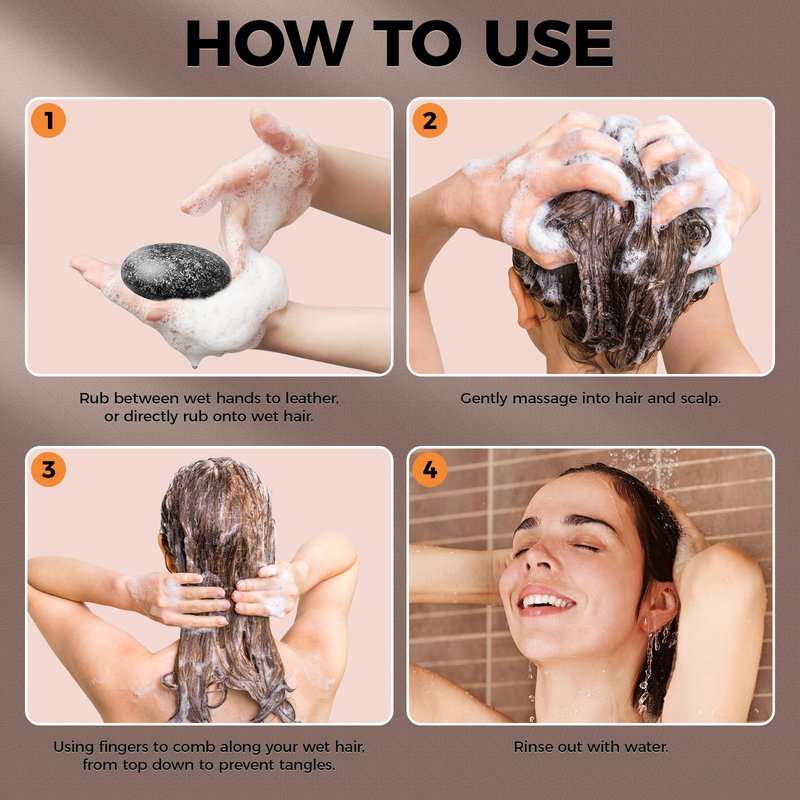 HOW TO USE

1

Rub between wet hands to leather, or directly rub onto wet hair.

2

Gently massage into hair and scalp.

3

Using fingers to comb along your wet hair, from top down to prevent tangles.

4

Rinse out with water.