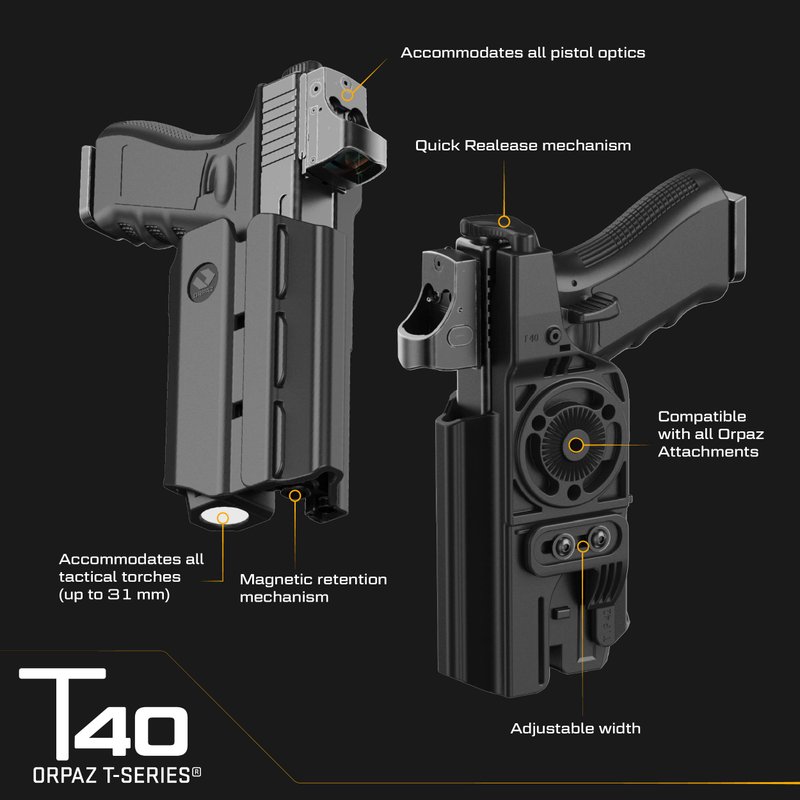 Accommodates all pistol optics

Quick Realease mechanism

T40

Compatible with all Orpaz Attachments

Accommodates all tactical torches (up to 31 mm)

Magnetic retention mechanism

Adjustable width

T40
ORPAZ T-SERIES®