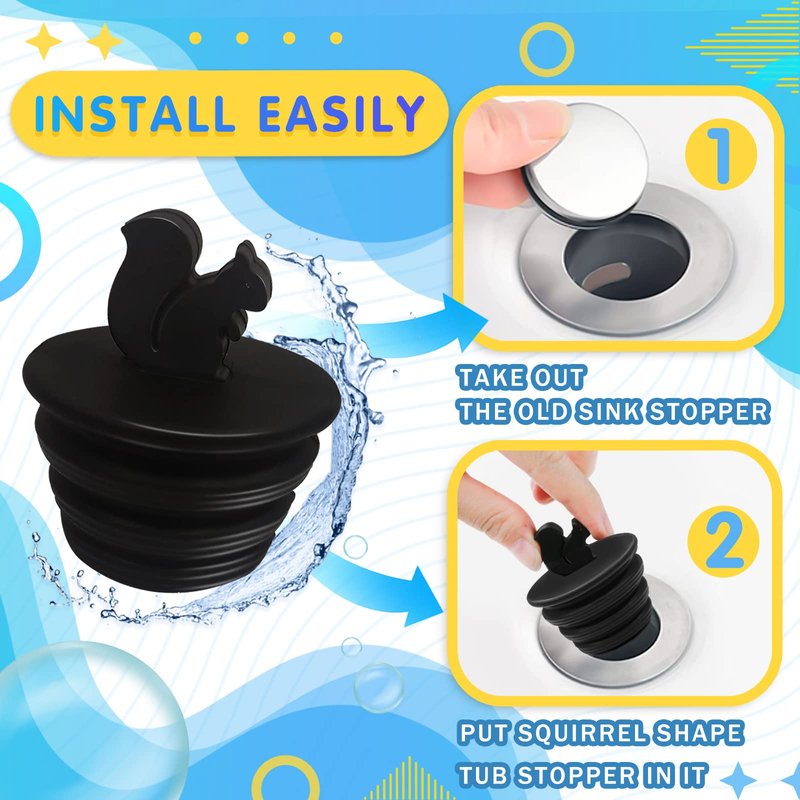 INSTALL EASILY

1

TAKE OUT
THE OLD SINK STOPPER

2

PUT SQUIRREL SHAPE
TUB STOPPER IN IT