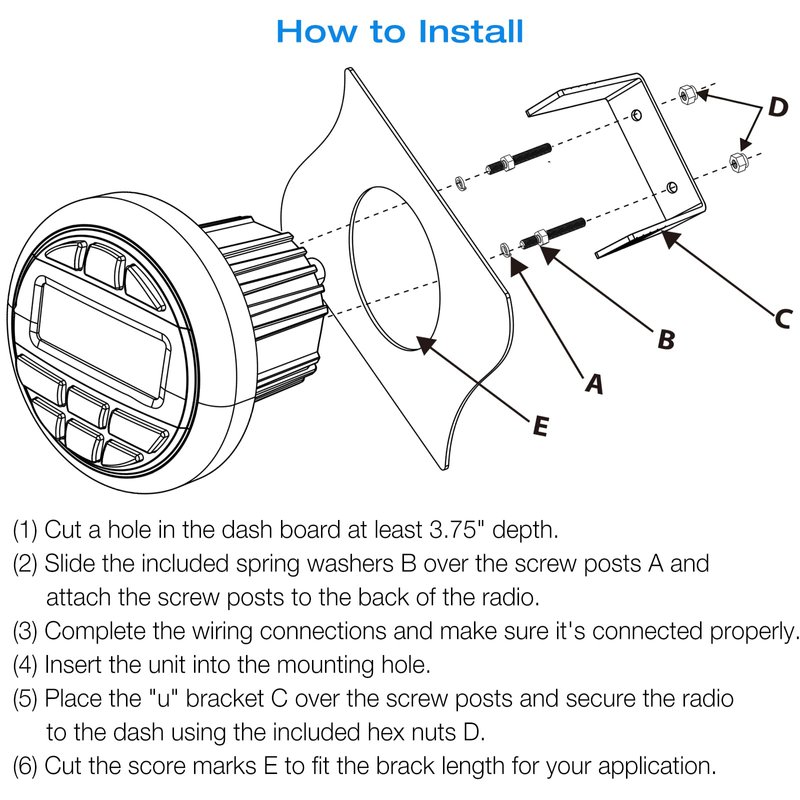 How to Install

D

C

B

A

E

(1) Cut a hole in the dash board at least 3.75" depth.

(2) Slide the included spring washers B over the screw posts A and attach the screw posts to the back of the radio.

(3) Complete the wiring connections and make sure it's connected properly.

(4) Insert the unit into the mounting hole.

(5) Place the "u" bracket C over the screw posts and secure the radio to the dash using the included hex nuts D.

(6) Cut the score marks E to fit the brack length for your application.