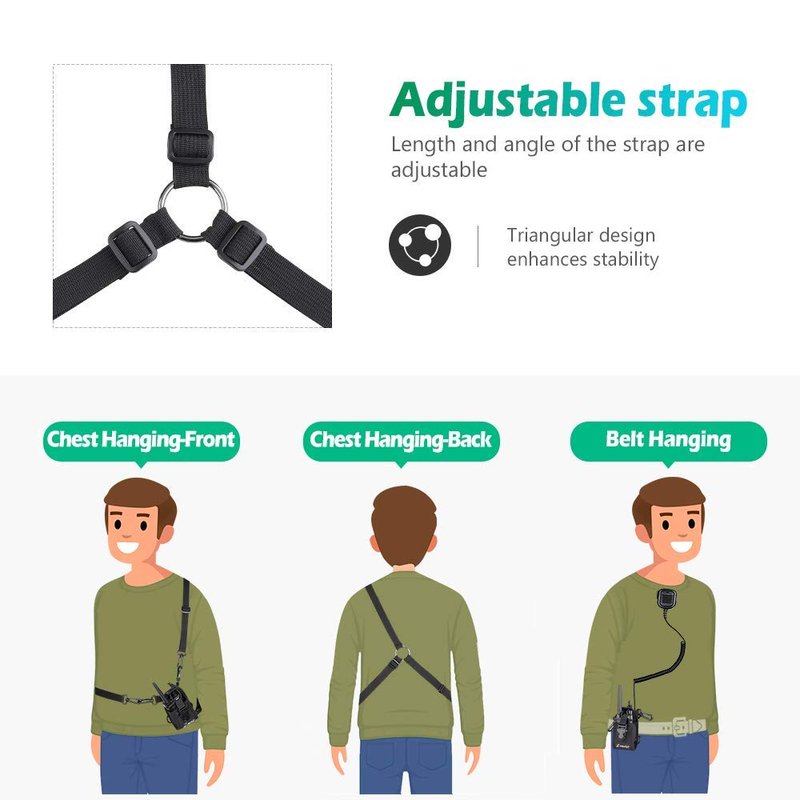 Adjustable strap

Length and angle of the strap are adjustable

Triangular design enhances stability

Chest Hanging-Front

Chest Hanging-Back

Belt Hanging