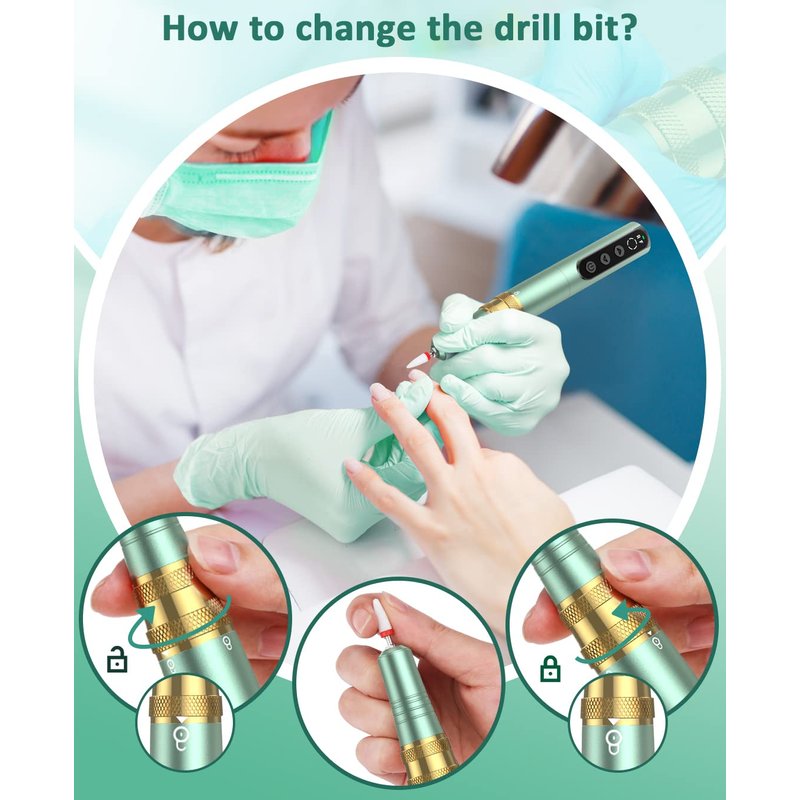 How to change the drill bit?