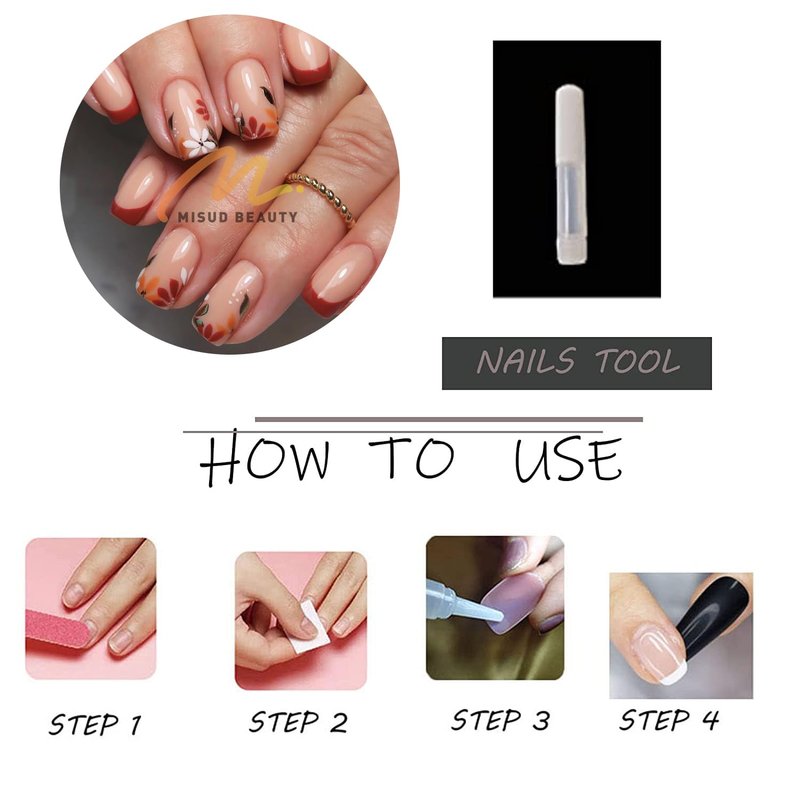 MISUD BEAUTY

NAILS TOOL

HOW TO USE

STEP 1

STEP 2

STEP 3

STEP 4