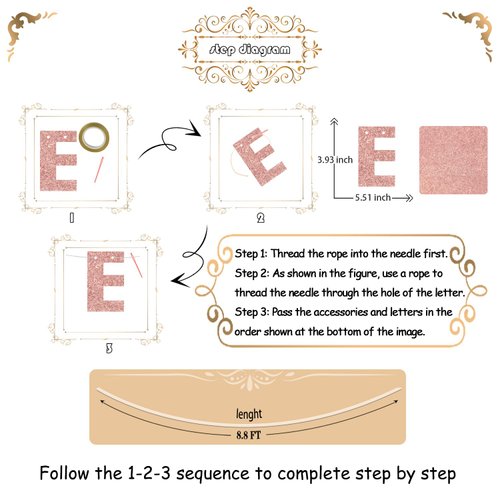 step diagram

E

1

E

2

3.93 inch

E

5.51 inch

E

3

Step 1: Thread the rope into the needle first.
Step 2: As shown in the figure, use a rope to thread the needle through the hole of the letter.
Step 3: Pass the accessories and letters in the order shown at the bottom of the image.

lenght

8.8 FT

Follow the 1-2-3 sequence to complete step by step