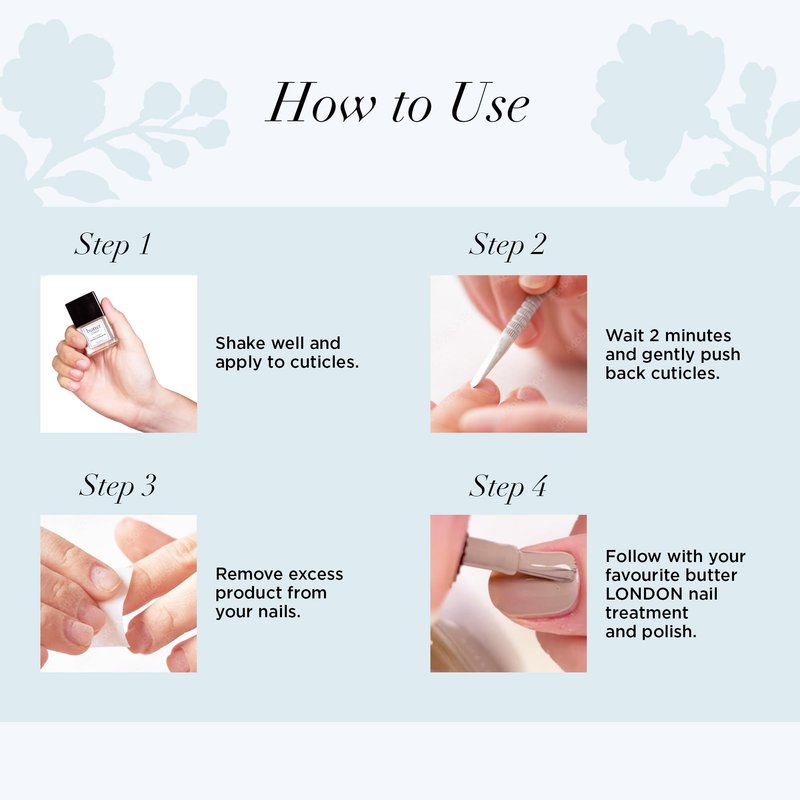 How to Use

Step 1

butter

Shake well and apply to cuticles.

Step 2

Wait 2 minutes and gently push back cuticles.

Step 3

Remove excess product from your nails.

Step 4

Follow with your favourite butter LONDON nail treatment and polish.