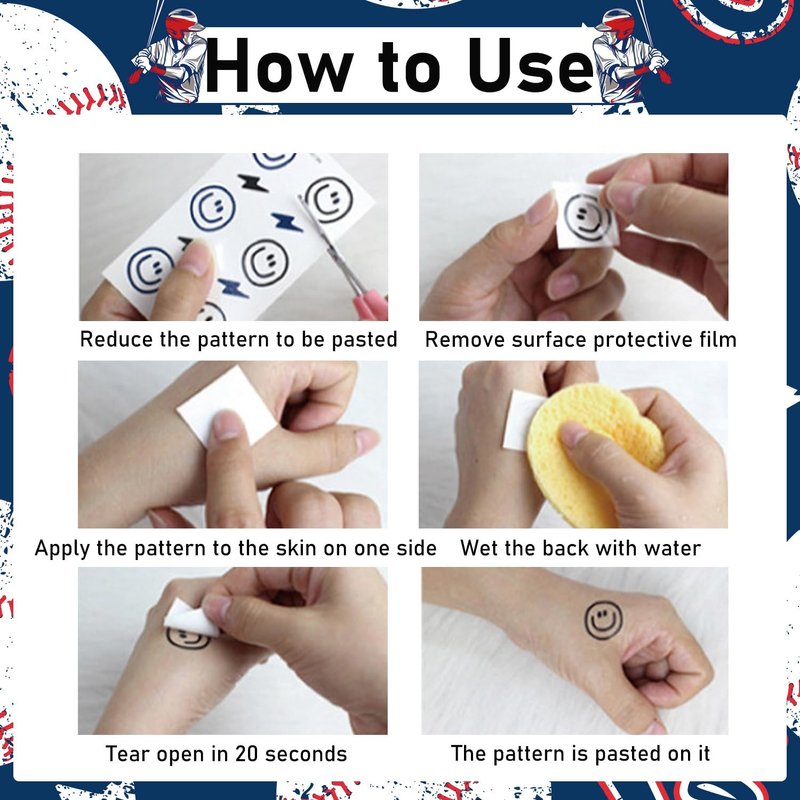 How to Use

Reduce the pattern to be pasted

Remove surface protective film

Apply the pattern to the skin on one side

Wet the back with water

Tear open in 20 seconds

The pattern is pasted on it